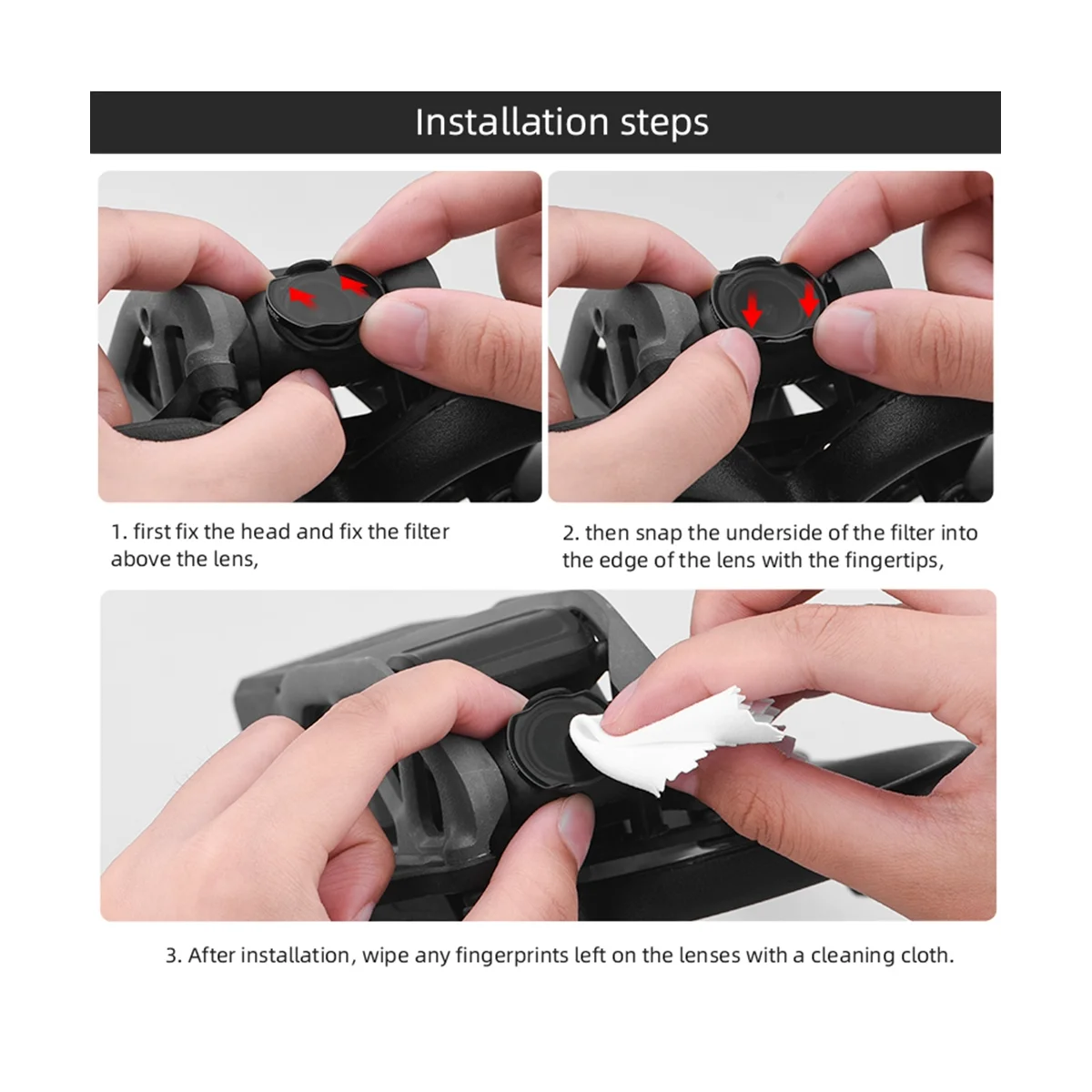 Installation steps

1. first fix the head and fix the filter above the lens,

2. then snap the underside of the filter into the edge of the lens with the fingertips,

3. After installation, wipe any fingerprints left on the lenses with a cleaning cloth.