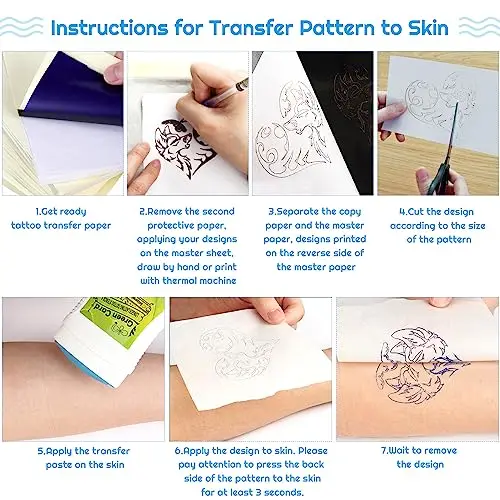 Instructions for Transfer Pattern to Skin

1.Get ready tattoo transfer paper

2.Remove the second protective paper, applying your designs on the master sheet, draw by hand or print with thermal machine

3.Separate the copy paper and the master paper, designs printed on the reverse side of the master paper

4.Cut the design according to the size of the pattern

Green Card

5.Apply the transfer paste on the skin

6.Apply the design to skin. Please pay attention to press the back side of the pattern to the skin for at least 3 seconds.

7.Wait to remove the design