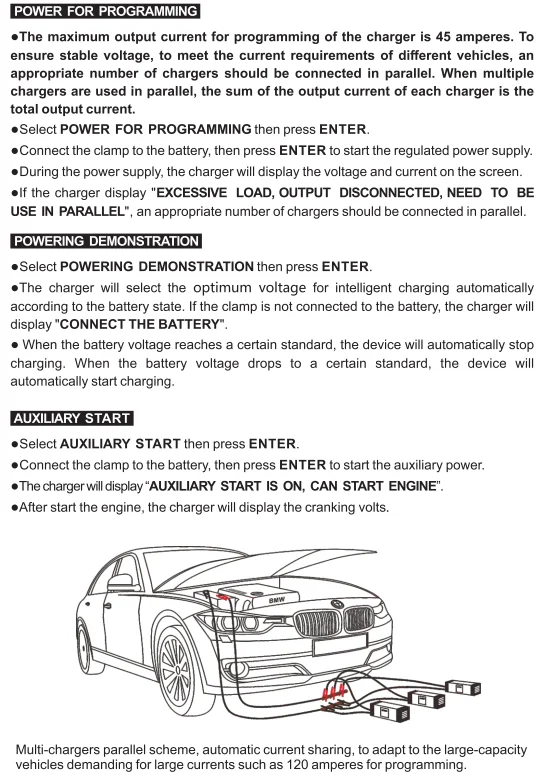 POWER FOR PROGRAMMING

●The maximum output current for programming of the charger is 45 amperes. To ensure stable voltage, to meet the current requirements of different vehicles, an appropriate number of chargers should be connected in parallel. When multiple chargers are used in parallel, the sum of the output current of each charger is the total output current.

●Select POWER FOR PROGRAMMING then press ENTER.

●Connect the clamp to the battery, then press ENTER to start the regulated power supply.

●During the power supply, the charger will display the voltage and current on the screen.

●If the charger display "EXCESSIVE LOAD, OUTPUT DISCONNECTED, NEED TO BE USE IN PARALLEL", an appropriate number of chargers should be connected in parallel.

POWERING DEMONSTRATION

●Select POWERING DEMONSTRATION then press ENTER.

●The charger will select the optimum voltage for intelligent charging automatically according to the battery state. If the clamp is not connected to the battery, the charger will display "CONNECT THE BATTERY".

● When the battery voltage reaches a certain standard, the device will automatically stop charging. When the battery voltage drops to a certain standard, the device will automatically start charging.

AUXILIARY START

●Select AUXILIARY START then press ENTER.

●Connect the clamp to the battery, then press ENTER to start the auxiliary power.

●The charger will display "AUXILIARY START IS ON, CAN START ENGINE".

●After start the engine, the charger will display the cranking volts.

BMW

Multi-chargers parallel scheme, automatic current sharing, to adapt to the large-capacity vehicles demanding for large currents such as 120 amperes for programming.