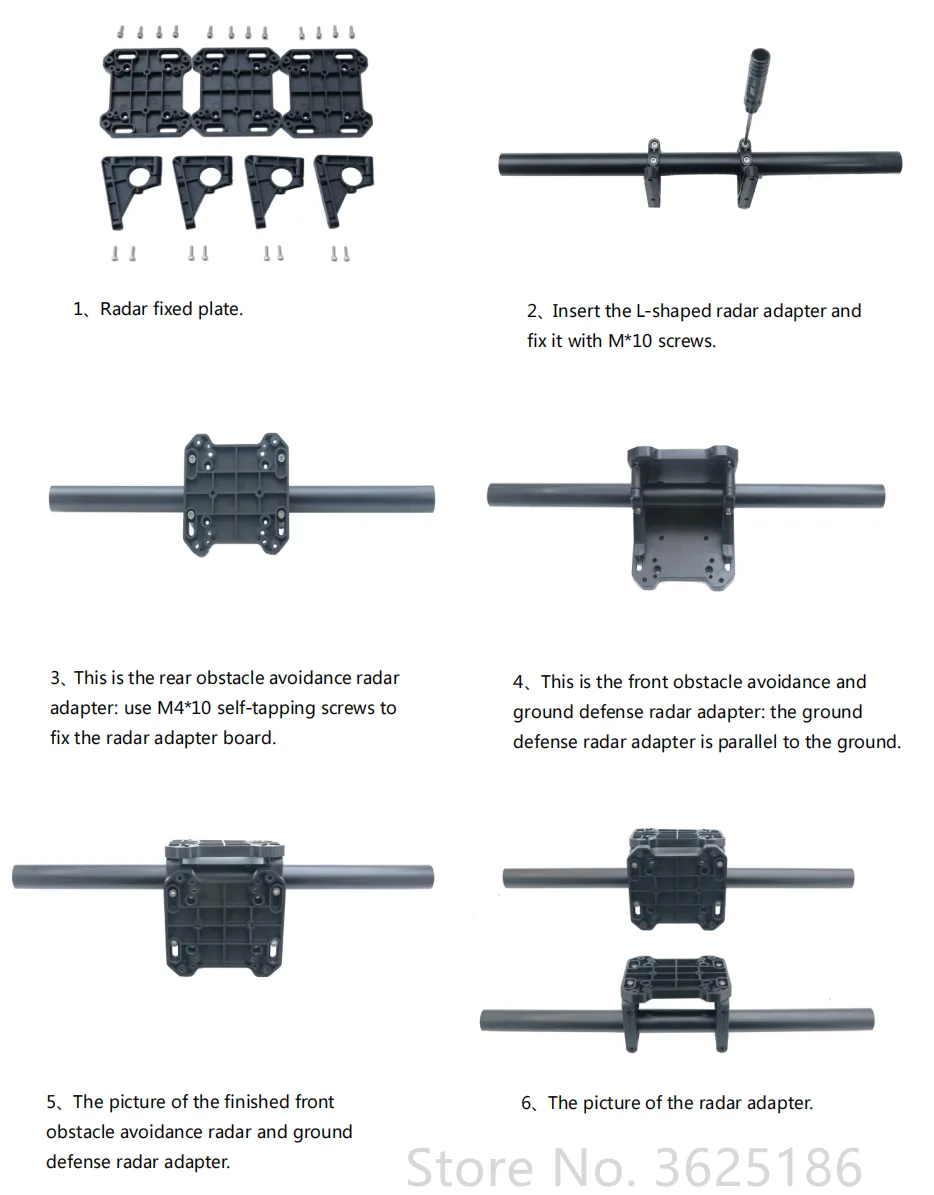 1、Radar fixed plate.

2、Insert the L-shaped radar adapter and fix it with M*10 screws.

3、This is the rear obstacle avoidance radar adapter: use M4*10 self-tapping screws to fix the radar adapter board.

4、This is the front obstacle avoidance and ground defense radar adapter: the ground defense radar adapter is parallel to the ground.

5、The picture of the finished front obstacle avoidance radar and ground defense radar adapter.

6、The picture of the radar adapter.

Store No. 3625186