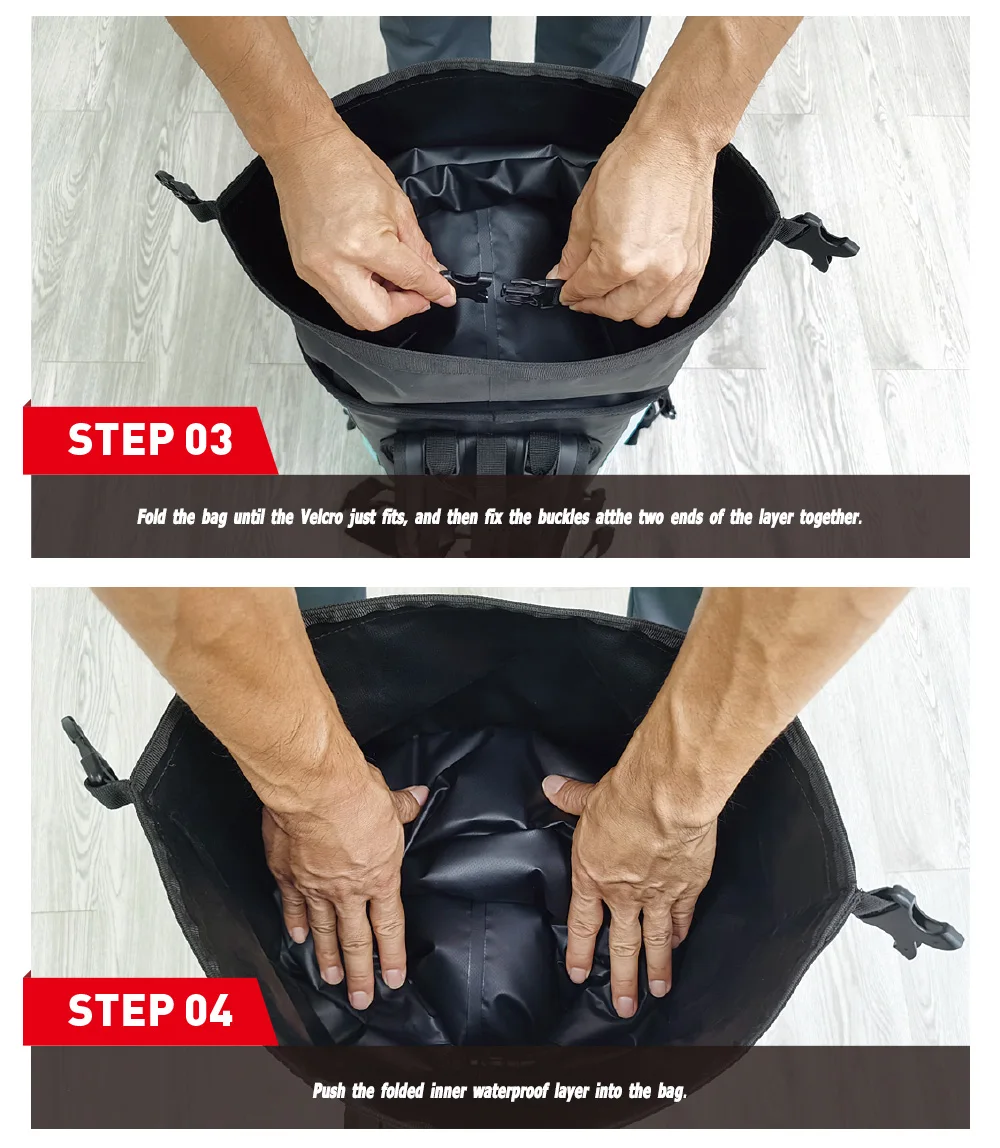 STEP 03

Fold the bag until the Velcro just fits, and then fix the buckles atthe two ends of the layer together.

STEP 04

Push the folded inner waterproof layer into the bag.