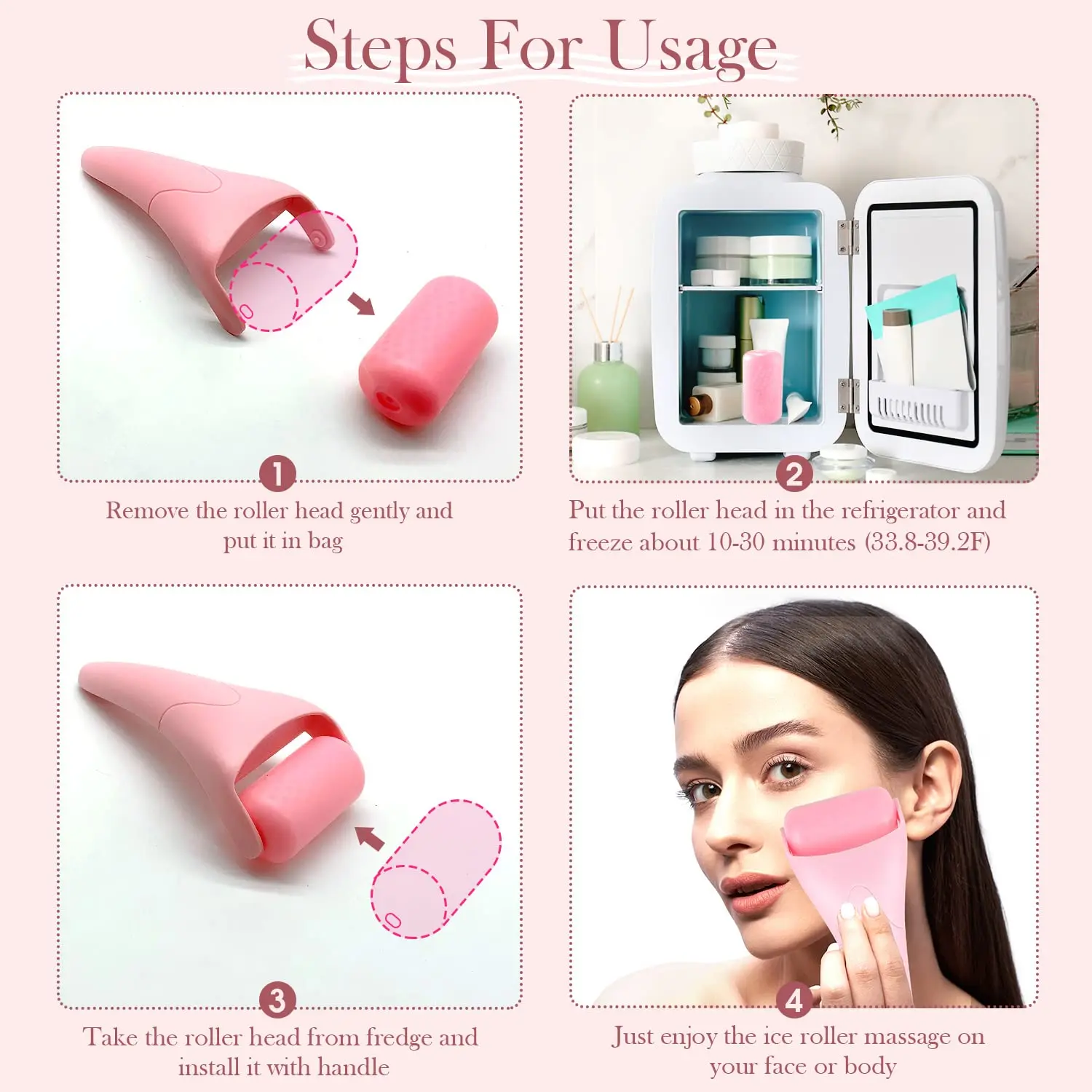 Steps For Usage

1
Remove the roller head gently and put it in bag

2
Put the roller head in the refrigerator and freeze about 10-30 minutes (33.8-39.2F)

3
Take the roller head from fredge and install it with handle

4
Just enjoy the ice roller massage on your face or body