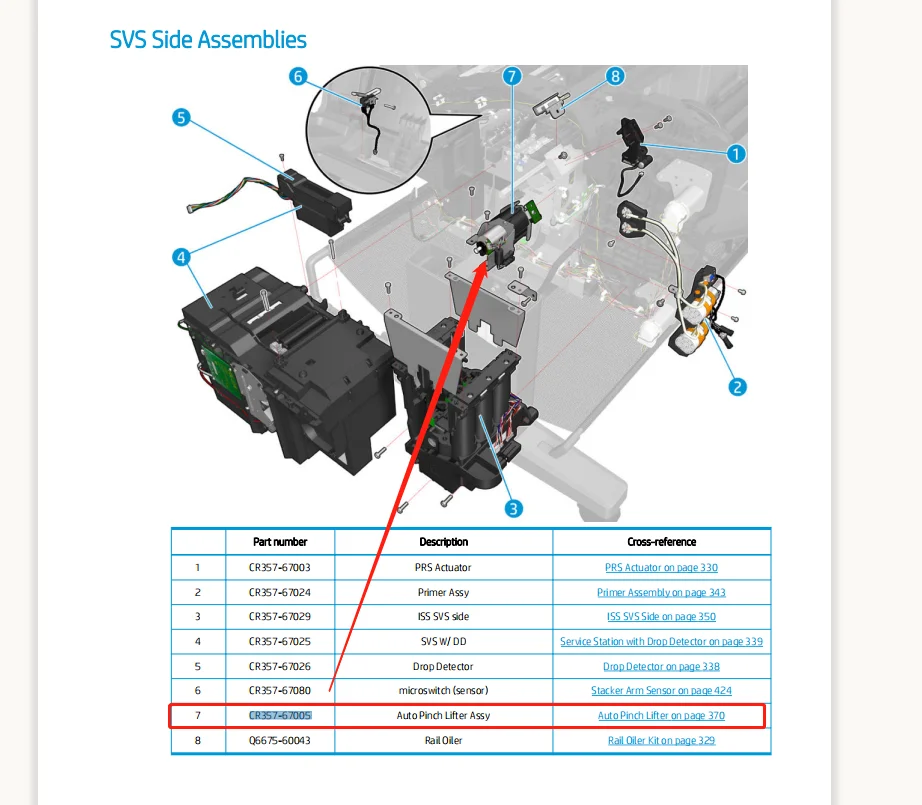 SVS Side Assemblies

6
7
8
5
1
4
2
3

| | Part number | Description | Cross-reference |
|---|---|---|---|
| 1 | CR357-67003 | PRS Actuator | PRS Actuator on page 330 |
| 2 | CR357-67024 | Primer Assy | Primer Assembly on page 343 |
| 3 | CR357-67029 | ISS SVS side | ISS SVS Side on page 350 |
| 4 | CR357-67025 | SVS W/ DD | Service Station with Drop Detector on page 339 |
| 5 | CR357-67026 | Drop Detector | Drop Detector on page 338 |
| 6 | CR357-67080 | microswitch (sensor) | Stacker Arm Sensor on page 424 |
| 7 | CR357-67005 | Auto Pinch Lifter Assy | Auto Pinch Lifter on page 370 |
| 8 | Q6675-60043 | Rail Oiler | Rail Oiler Kit on page 329 |