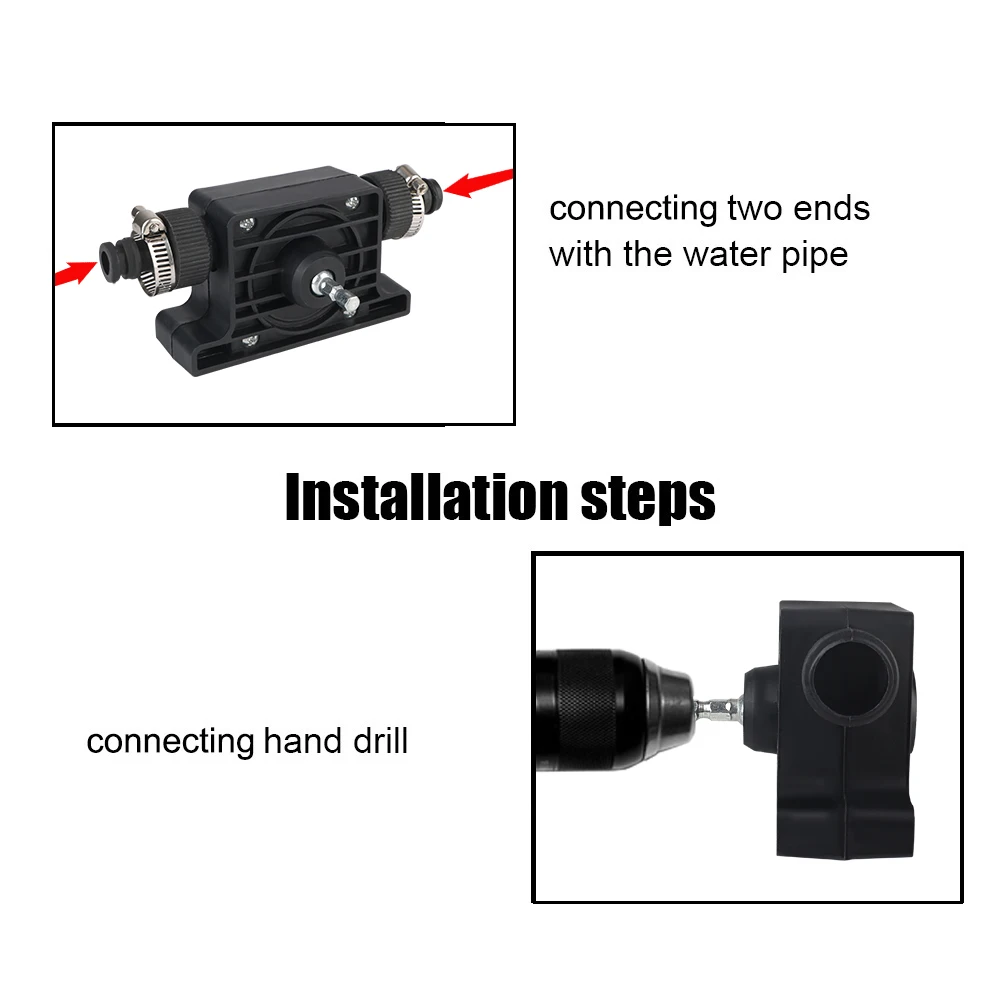 connecting two ends with the water pipe

Installation steps

connecting hand drill