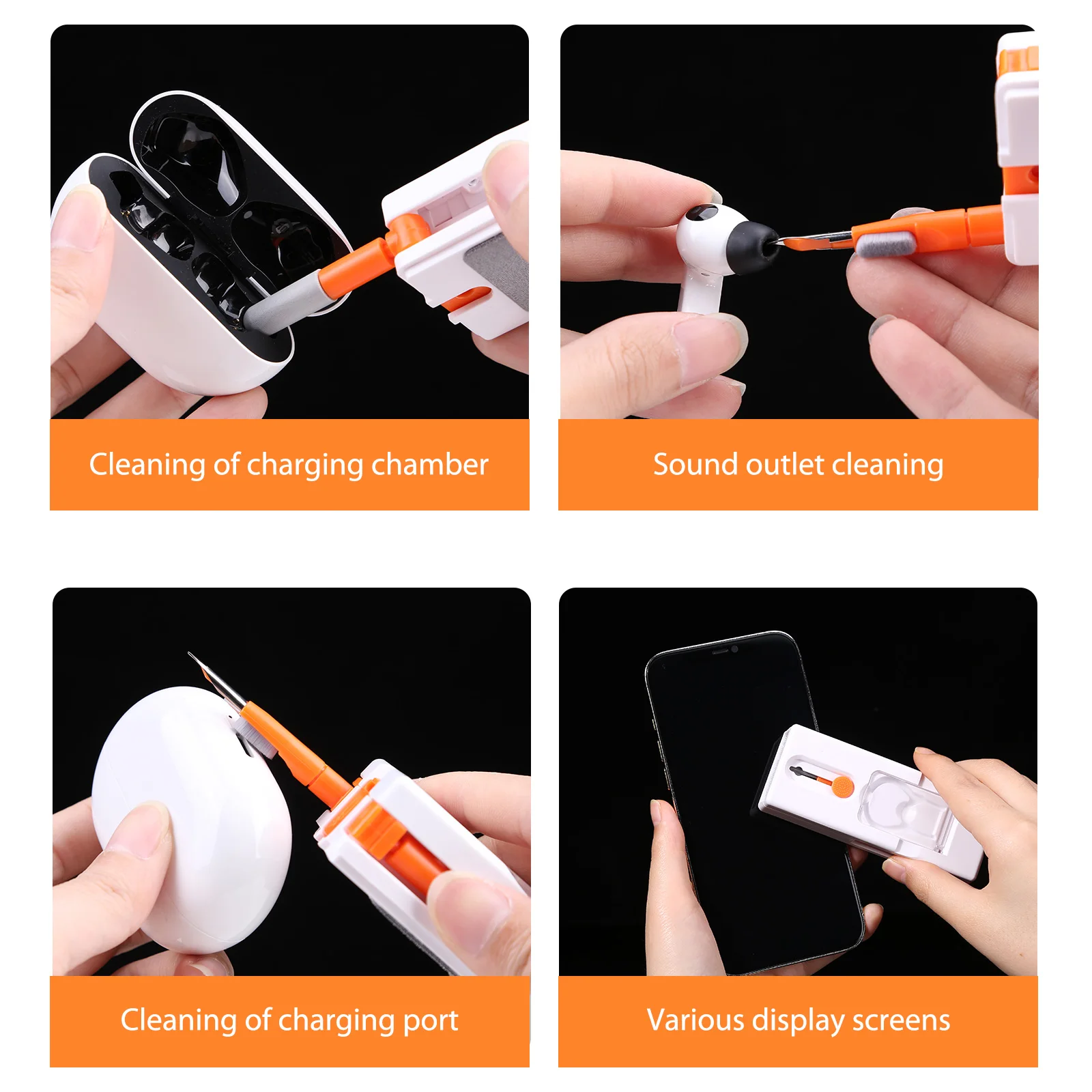 Cleaning of charging chamber

Sound outlet cleaning

Cleaning of charging port

Various display screens