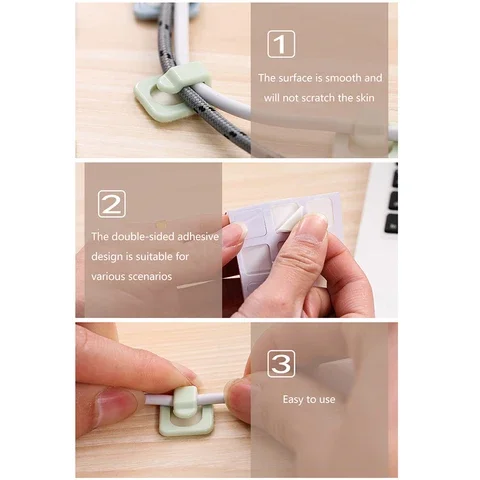 1

The surface is smooth and will not scratch the skin

2

The double-sided adhesive design is suitable for various scenarios

3

Easy to use