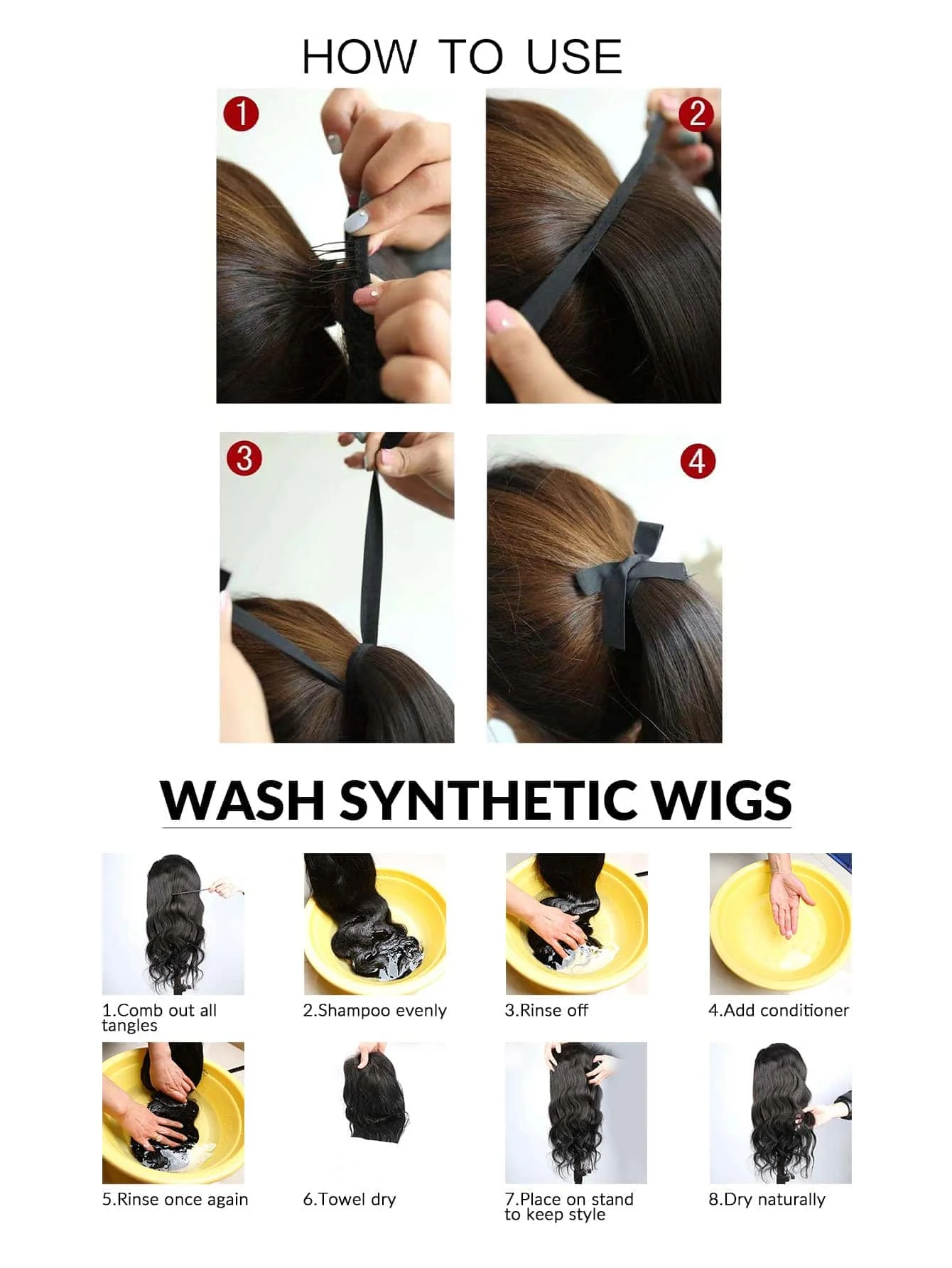 HOW TO USE

1

2

3

4

WASH SYNTHETIC WIGS

1.Comb out all tangles

2.Shampoo evenly

3.Rinse off

4.Add conditioner

5.Rinse once again

6.Towel dry

7.Place on stand to keep style

8.Dry naturally