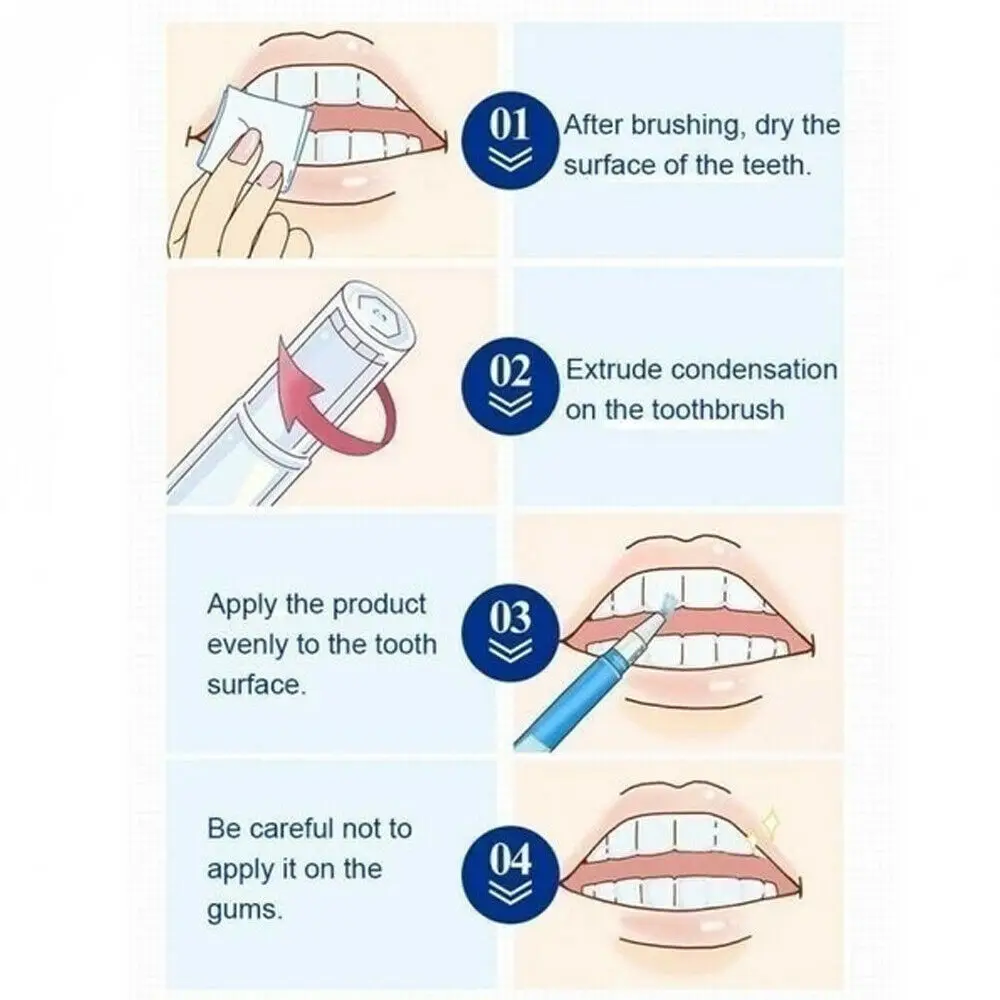 01
After brushing, dry the surface of the teeth.

02
Extrude condensation on the toothbrush

Apply the product evenly to the tooth surface.

03

Be careful not to apply it on the gums.

04