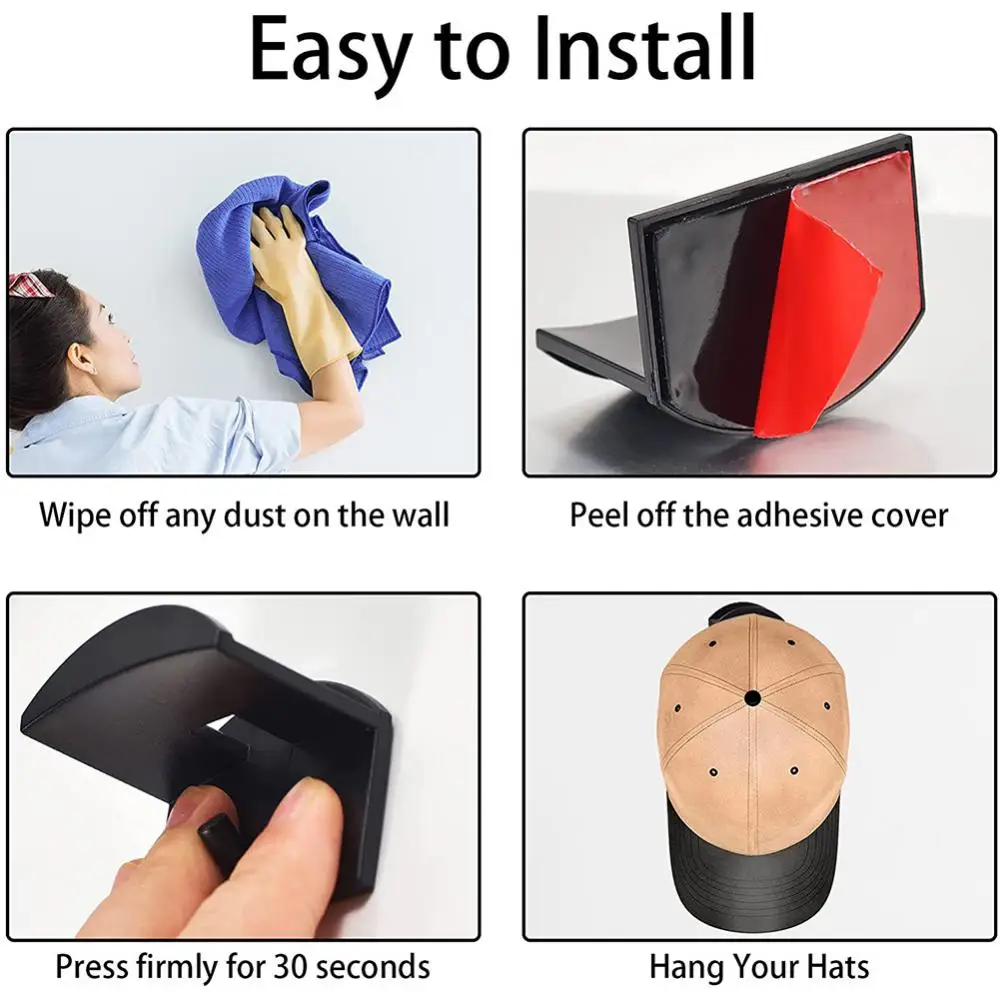 Easy to Install

Wipe off any dust on the wall

Peel off the adhesive cover

Press firmly for 30 seconds

Hang Your Hats