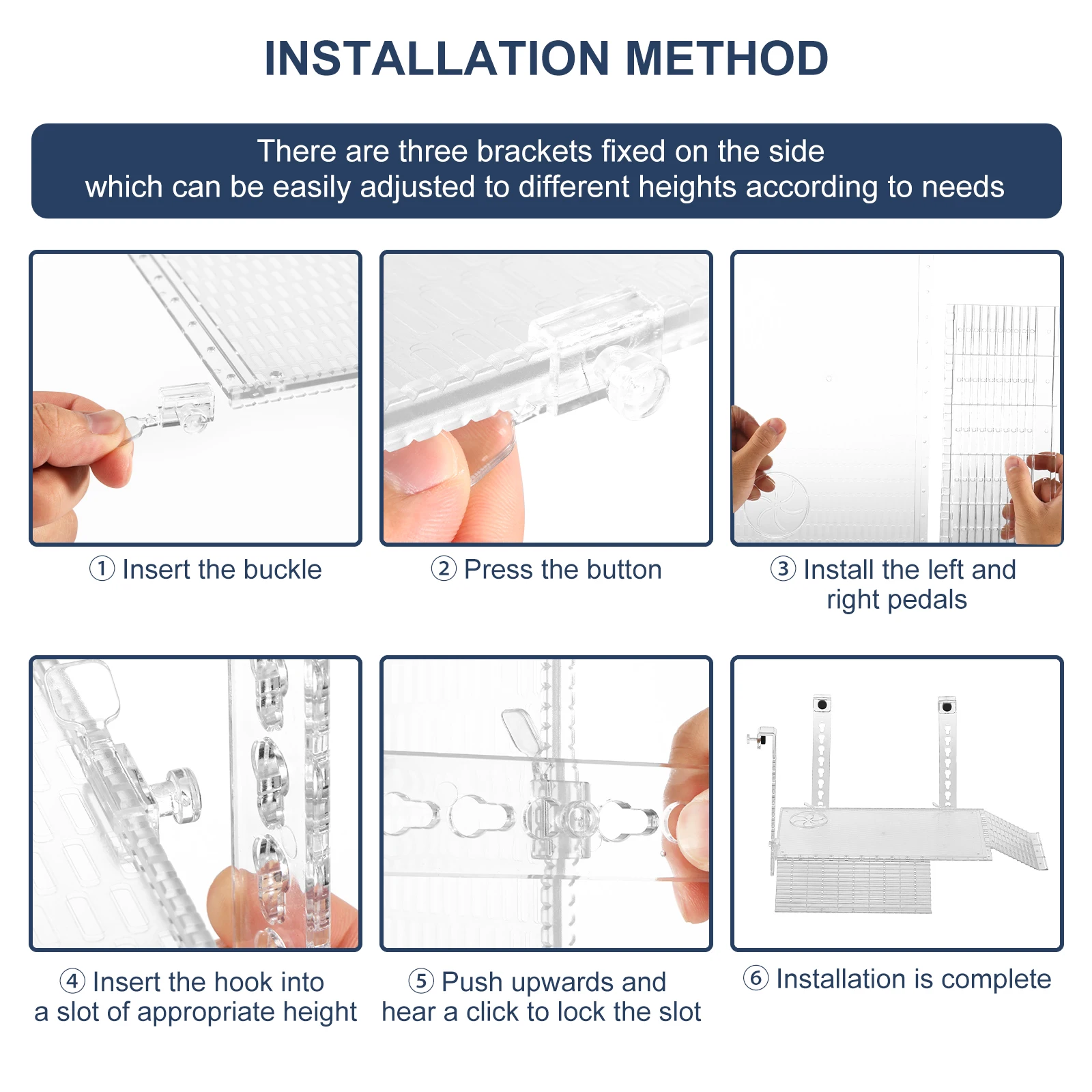 INSTALLATION METHOD

There are three brackets fixed on the side which can be easily adjusted to different heights according to needs

① Insert the buckle

② Press the button

③ Install the left and right pedals

④ Insert the hook into a slot of appropriate height

⑤ Push upwards and hear a click to lock the slot

⑥ Installation is complete