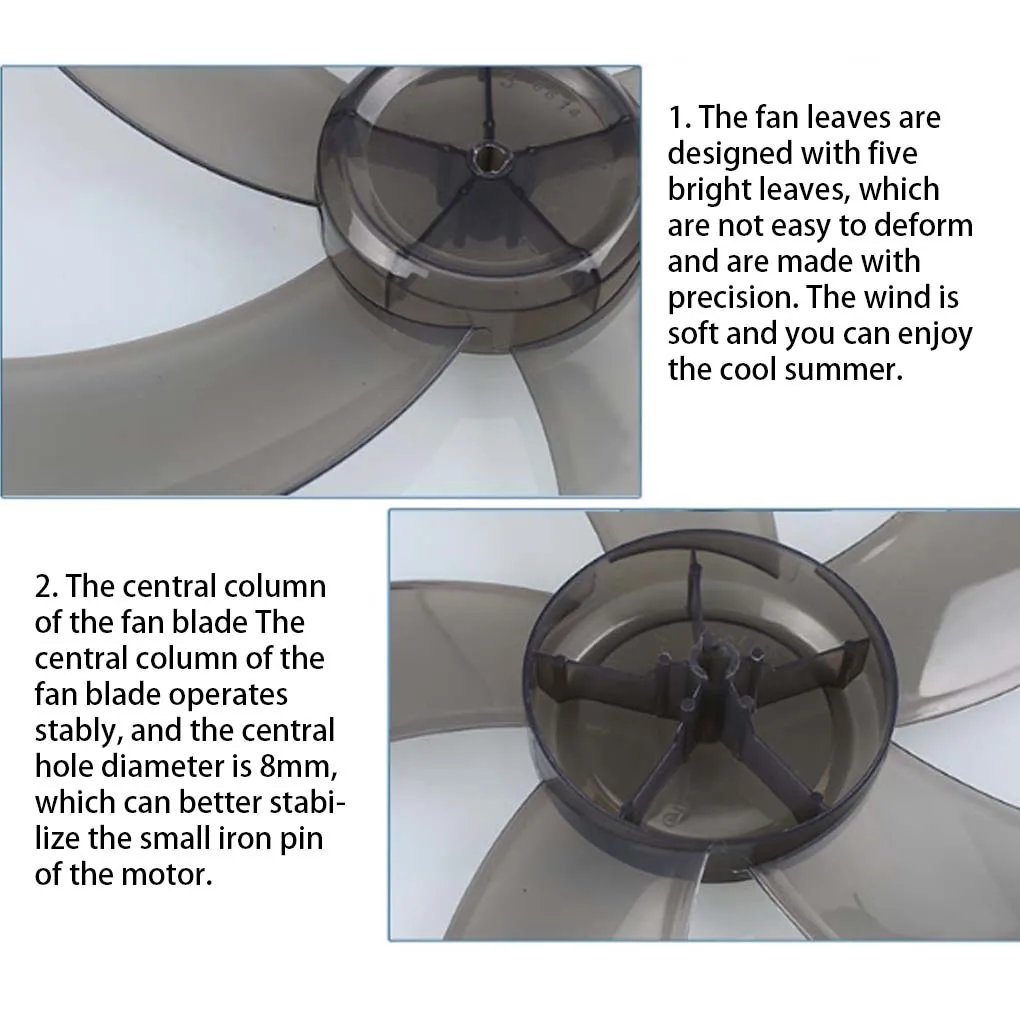 1. The fan leaves are designed with five bright leaves, which are not easy to deform and are made with precision. The wind is soft and you can enjoy the cool summer.

2. The central column of the fan blade The central column of the fan blade operates stably, and the central hole diameter is 8mm, which can better stabilize the small iron pin of the motor.