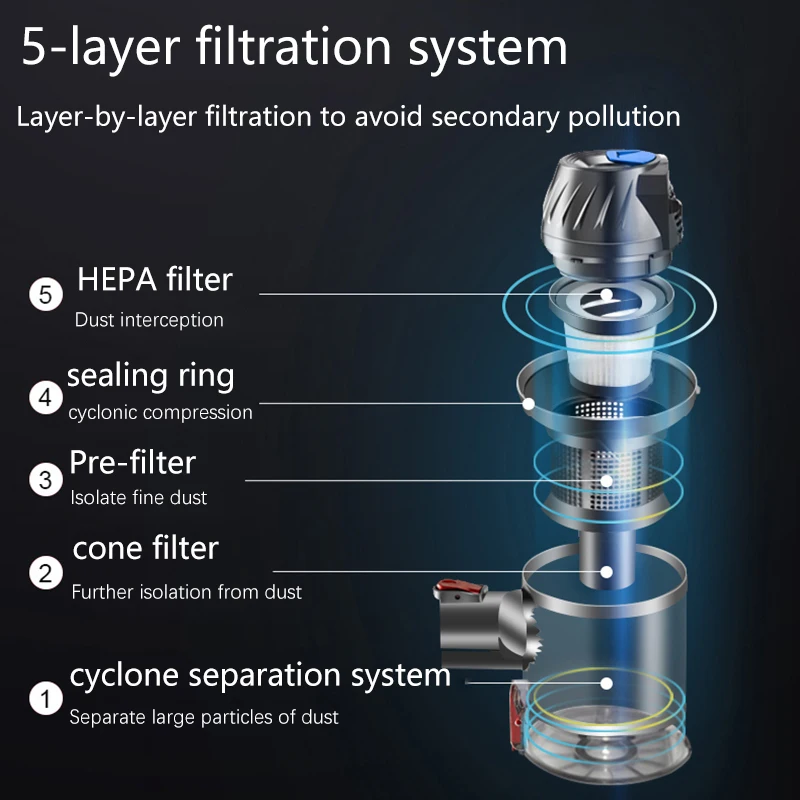 5-layer filtration system

Layer-by-layer filtration to avoid secondary pollution

5 HEPA filter
Dust interception

4 sealing ring
cyclonic compression

3 Pre-filter
Isolate fine dust

2 cone filter
Further isolation from dust

1 cyclone separation system
Separate large particles of dust