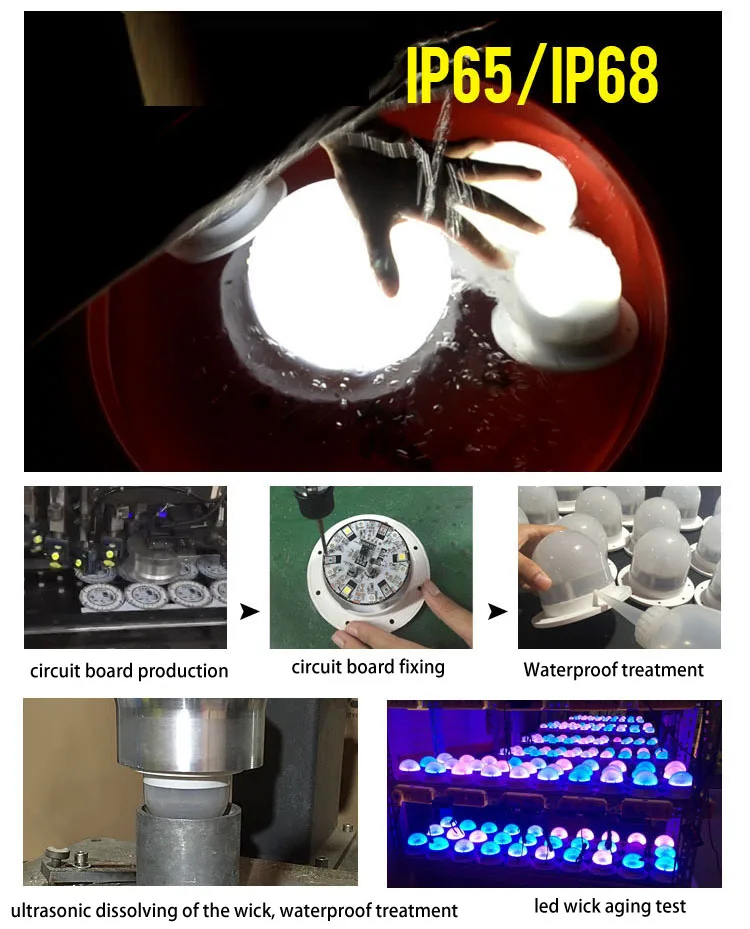 IP65/IP68

circuit board production

circuit board fixing

Waterproof treatment

ultrasonic dissolving of the wick, waterproof treatment

led wick aging test