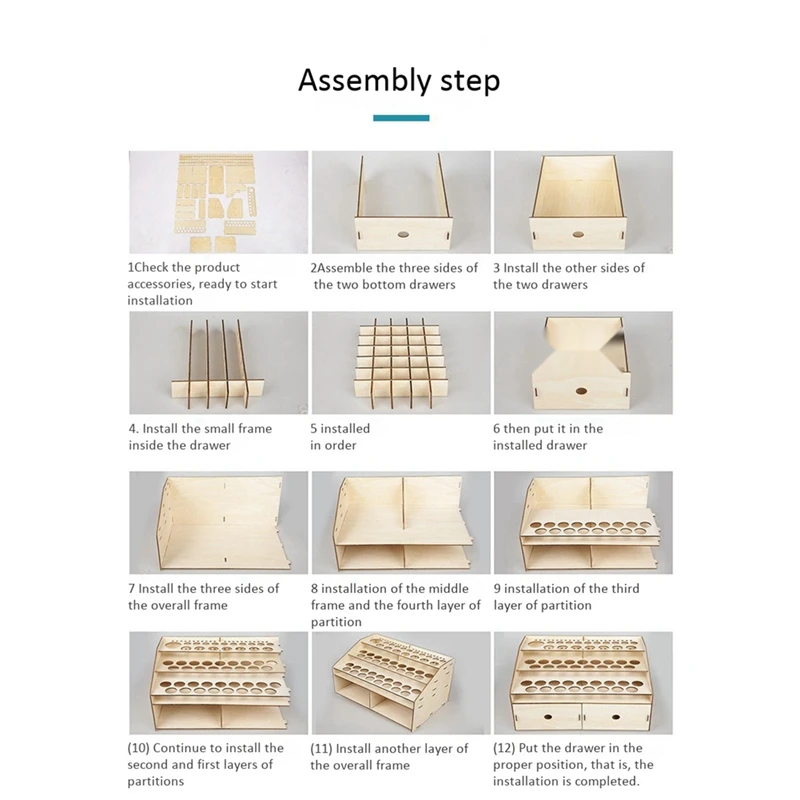 Assembly step

1Check the product accessories, ready to start installation

2Assemble the three sides of the two bottom drawers

3 Install the other sides of the two drawers

4. Install the small frame inside the drawer

5 installed in order

6 then put it in the installed drawer

7 Install the three sides of the overall frame

8 installation of the middle frame and the fourth layer of partition

9 installation of the third layer of partition

(10) Continue to install the second and first layers of partitions

(11) Install another layer of the overall frame

(12) Put the drawer in the proper position, that is, the installation is completed.