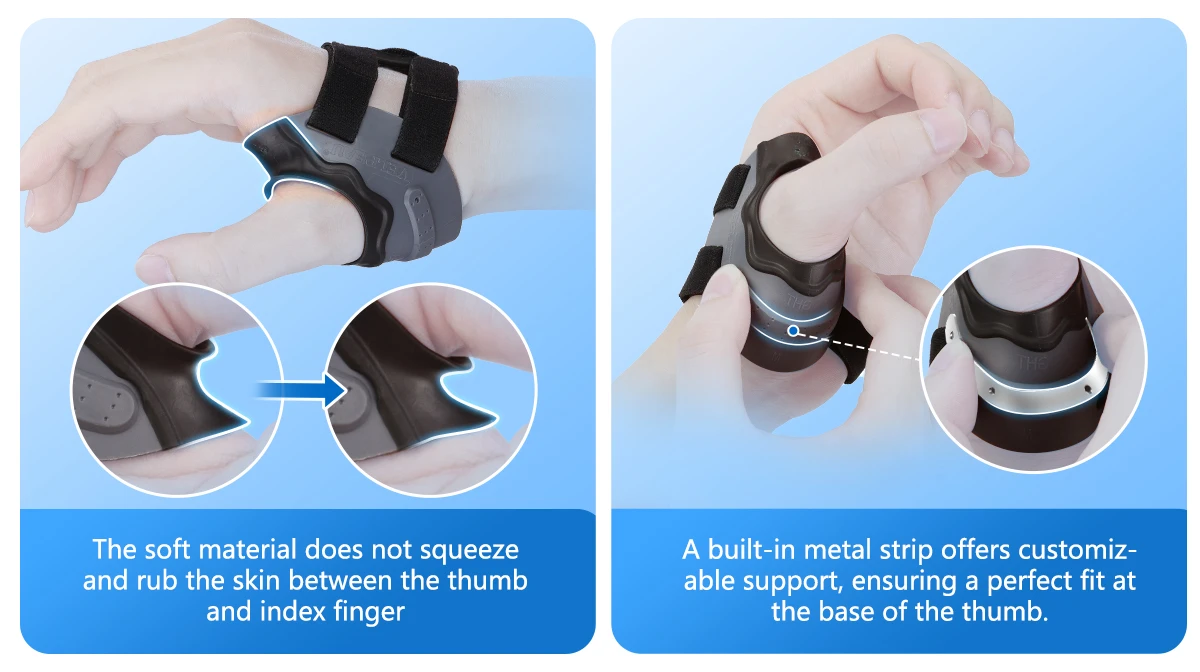 The soft material does not squeeze and rub the skin between the thumb and index finger

A built-in metal strip offers customizable support, ensuring a perfect fit at the base of the thumb.