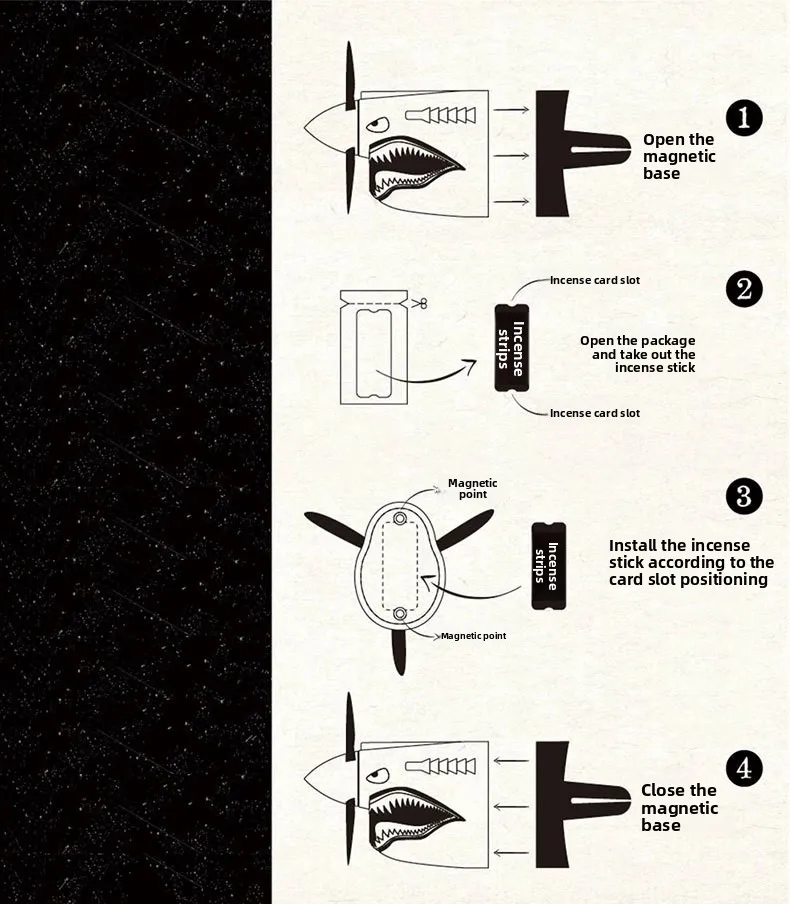 1
Open the magnetic base

2
Incense card slot
Incense strips
Open the package and take out the incense stick
Incense card slot

3
Magnetic point
Incense strips
Install the incense stick according to the card slot positioning
Magnetic point

4
Close the magnetic base