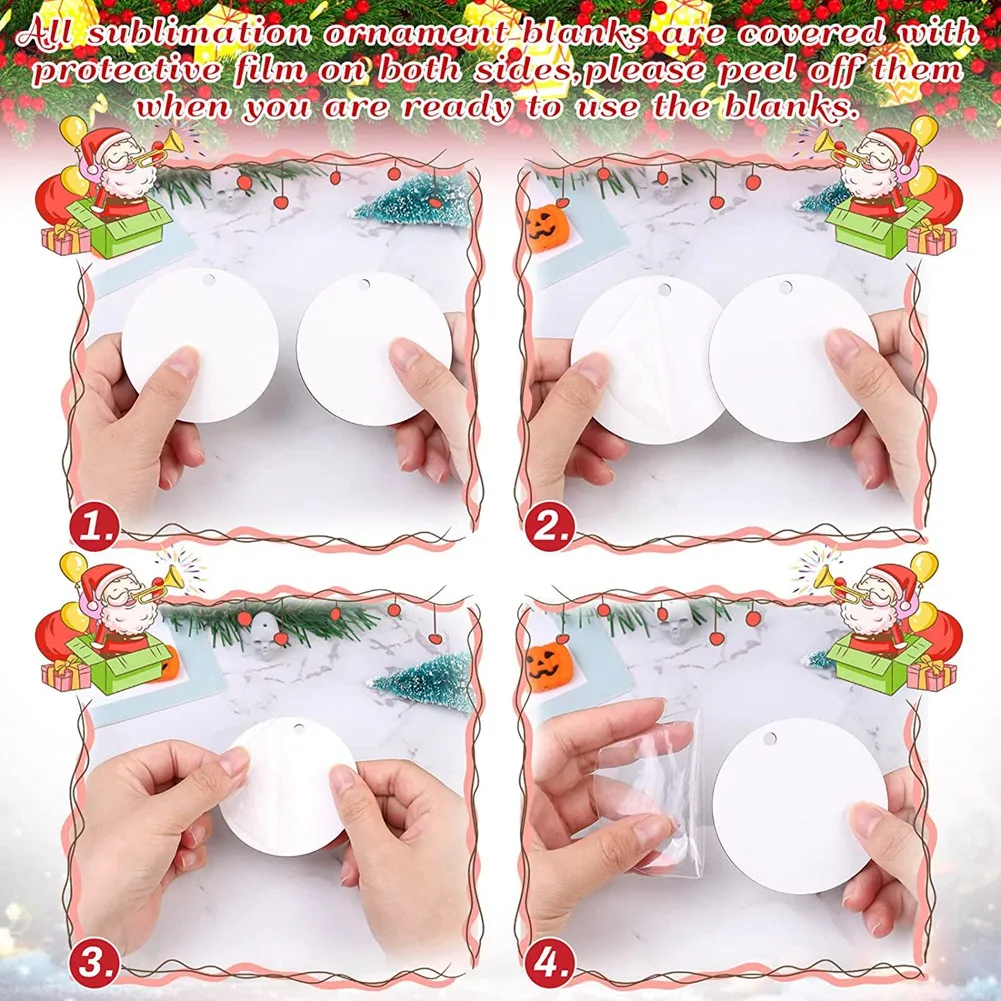 All sublimation ornament blanks are covered with protective film on both sides,please peel off them when you are ready to use the blanks.

1.

2.

3.

4.