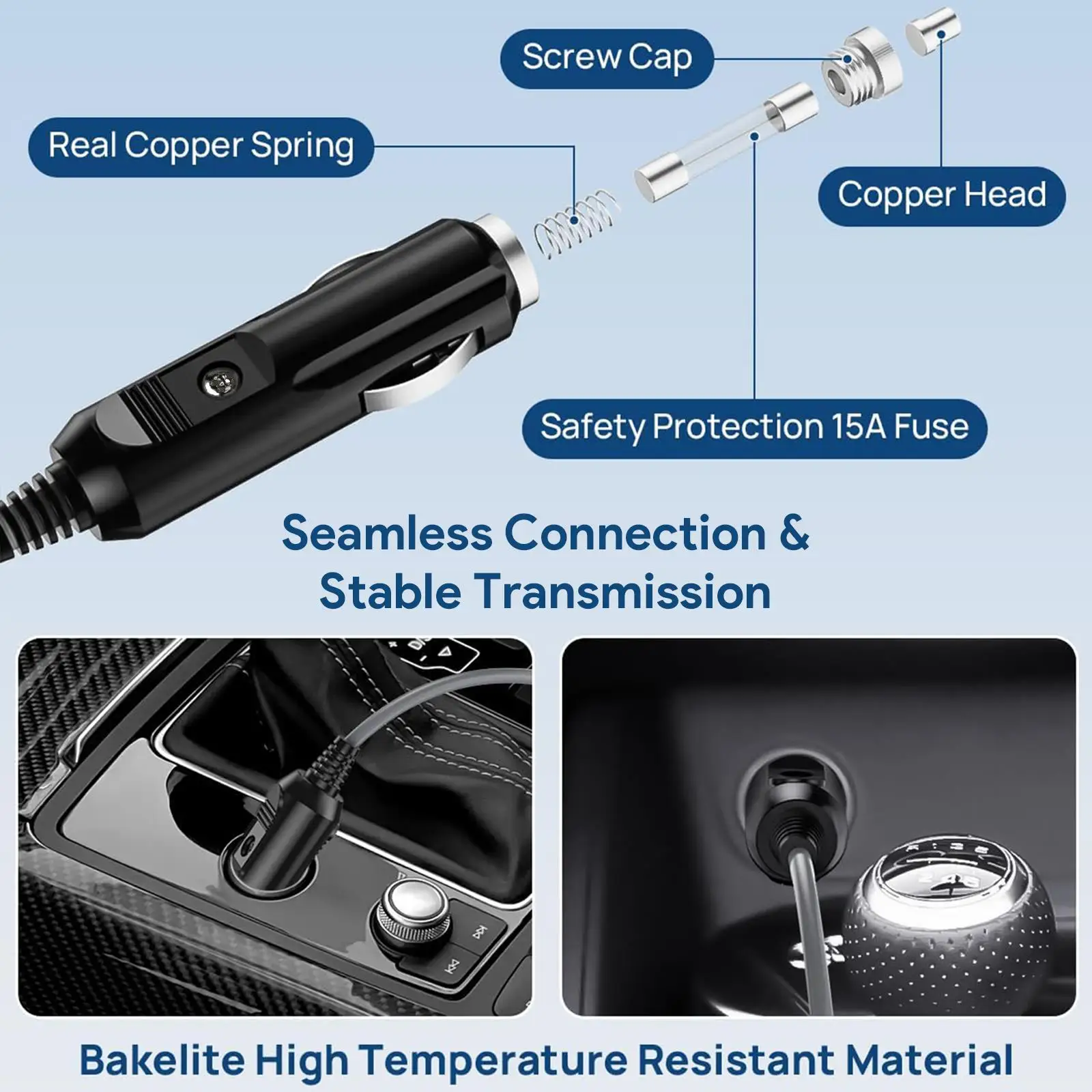 Screw Cap

Real Copper Spring

Copper Head

Safety Protection 15A Fuse

Seamless Connection & Stable Transmission

Bakelite High Temperature Resistant Material