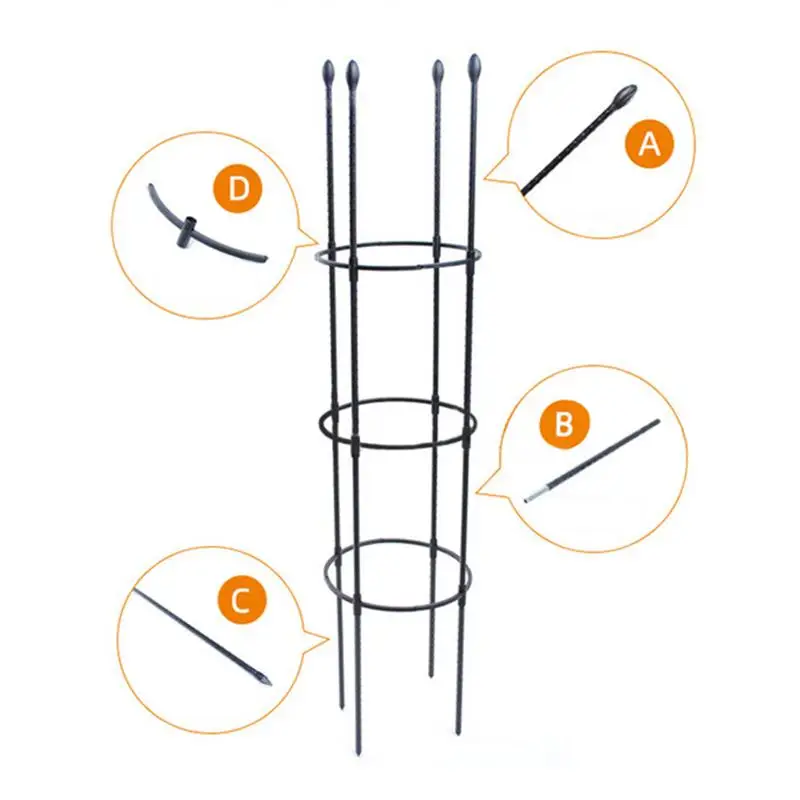 D

A

B

C