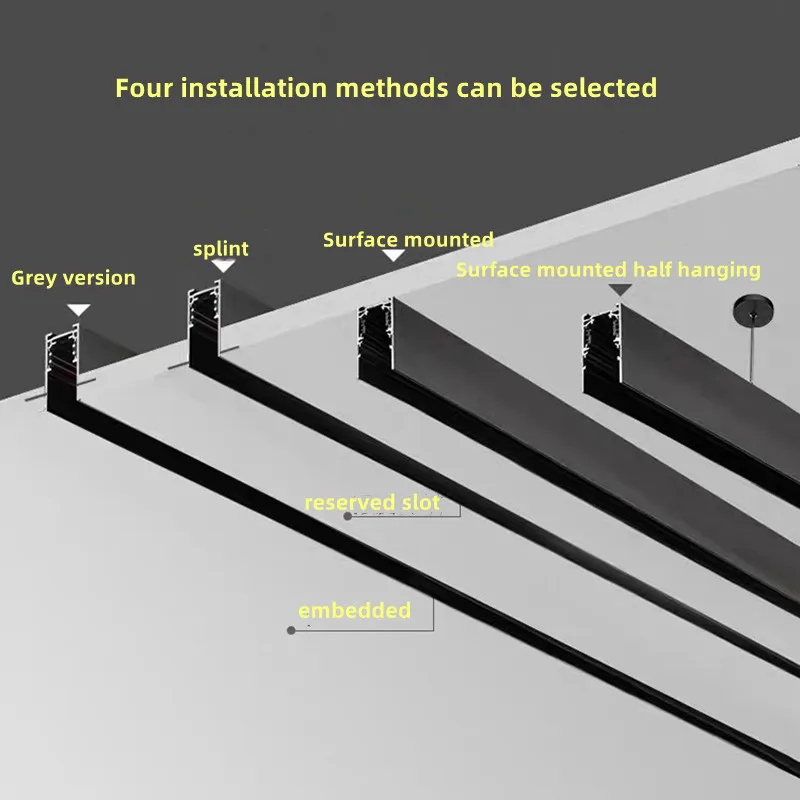 Four installation methods can be selected

Grey version

splint

Surface mounted

Surface mounted half hanging

reserved slot

embedded