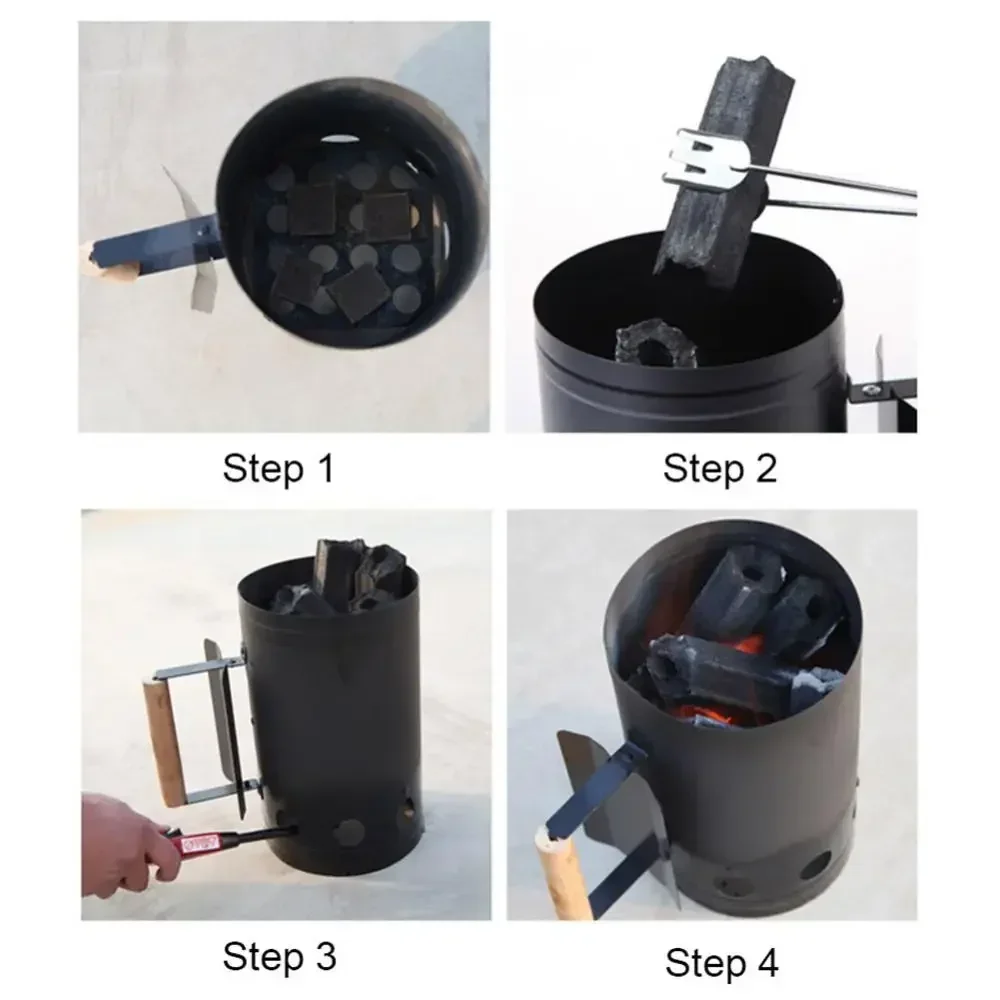 Step 1

Step 2

Step 3

Step 4