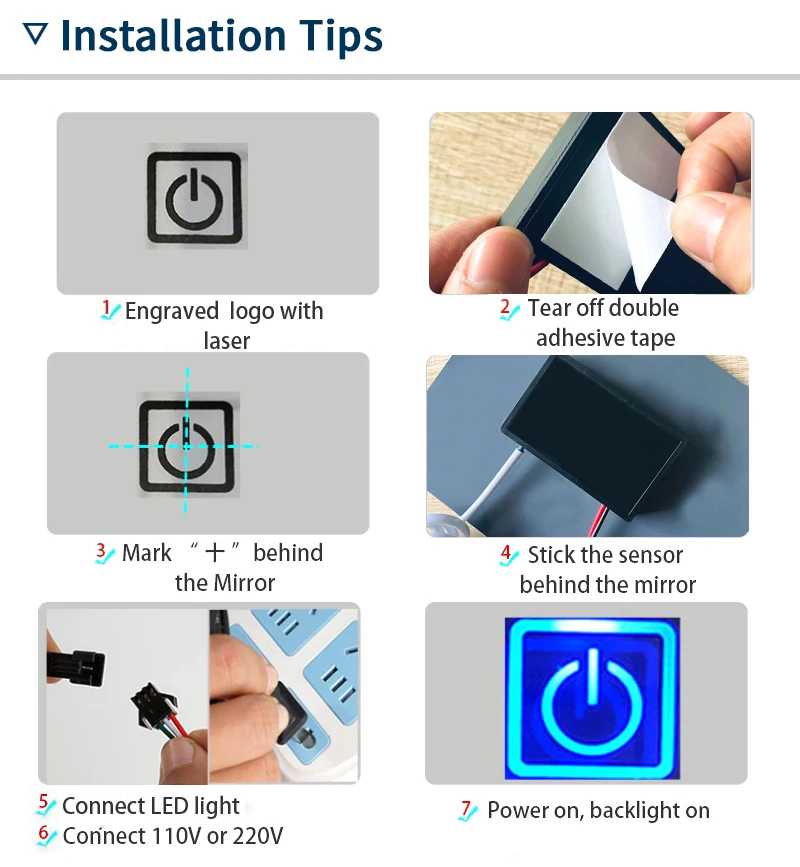 ▽ Installation Tips

1 Engraved logo with laser

2 Tear off double adhesive tape

3 Mark "＋" behind the Mirror

4 Stick the sensor behind the mirror

5 Connect LED light
6 Connect 110V or 220V

7 Power on, backlight on