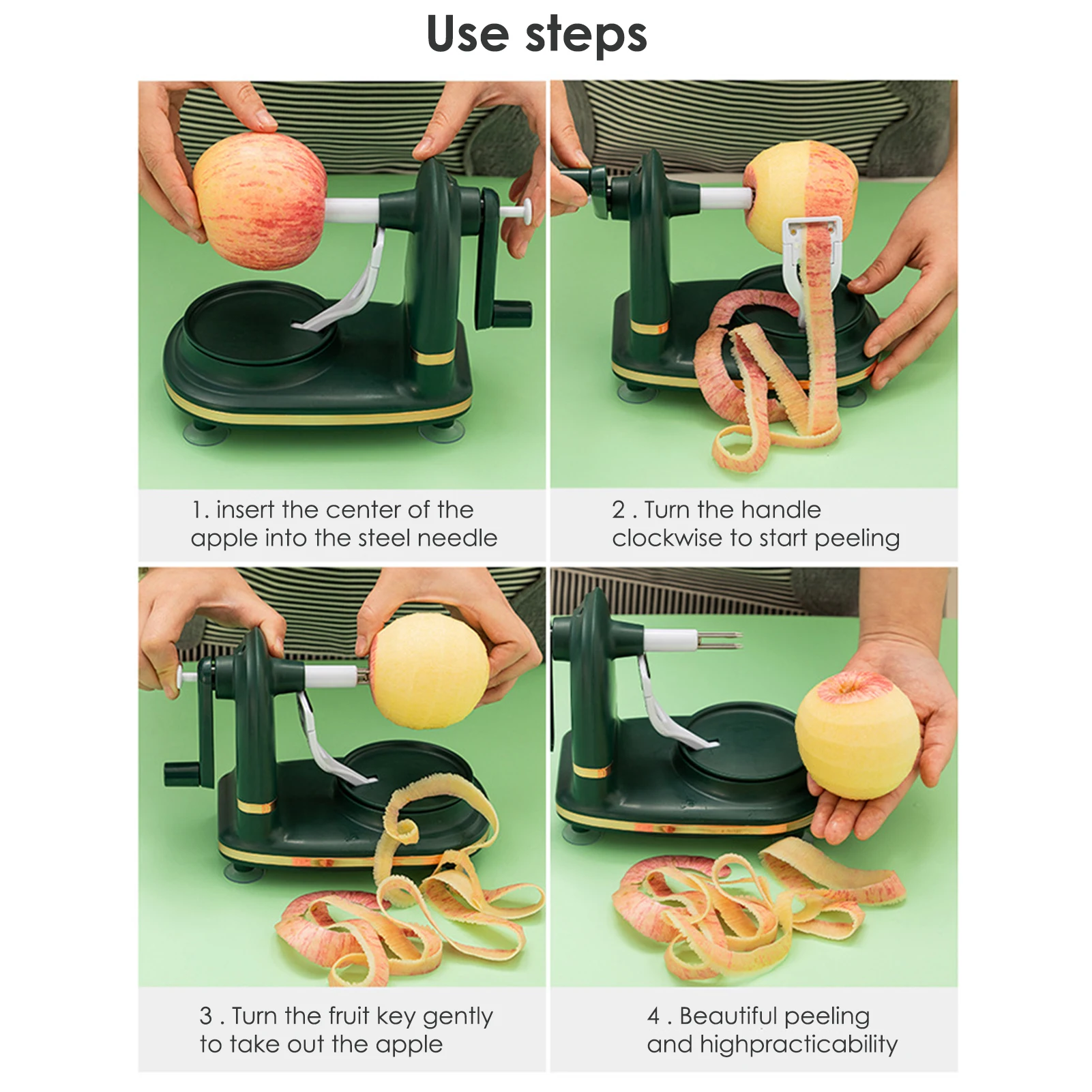 Use steps

1. insert the center of the apple into the steel needle

2 . Turn the handle clockwise to start peeling

3 . Turn the fruit key gently to take out the apple

4 . Beautiful peeling and highpracticability