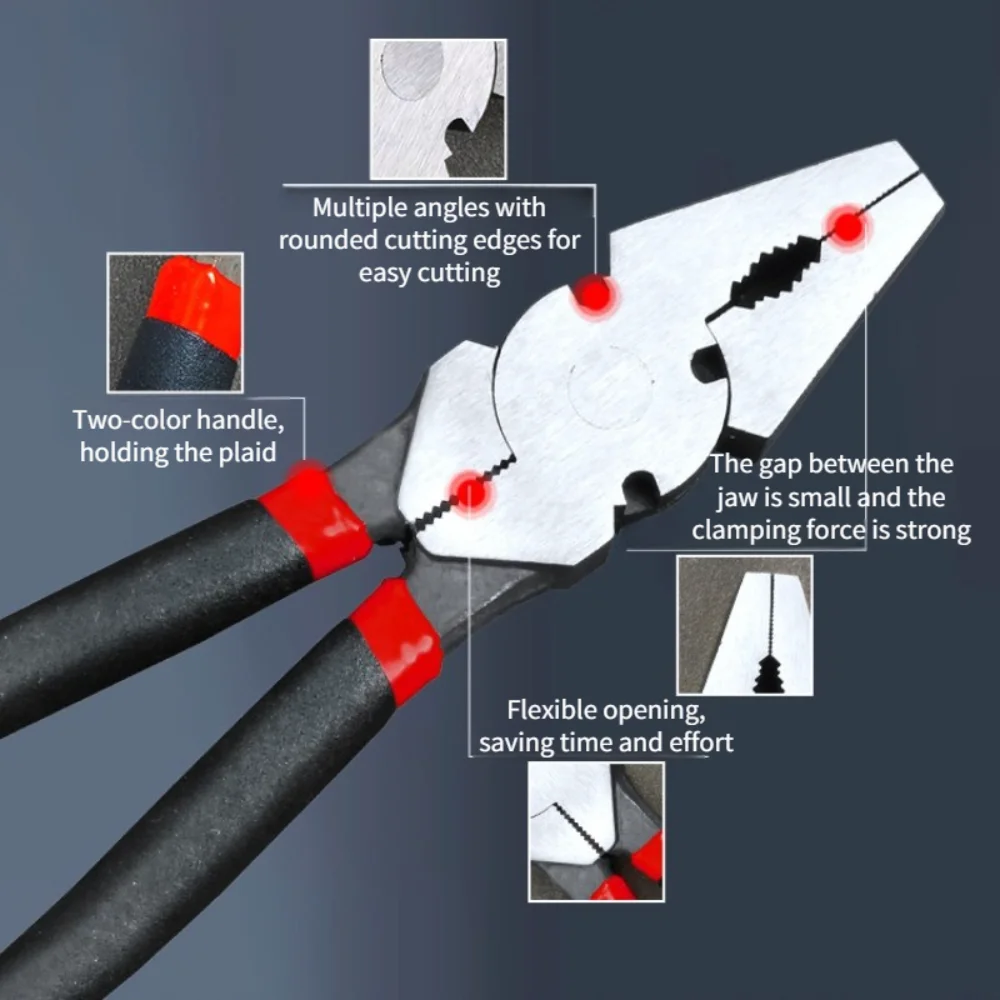 Multiple angles with rounded cutting edges for easy cutting

Two-color handle, holding the plaid

The gap between the jaw is small and the clamping force is strong

Flexible opening, saving time and effort