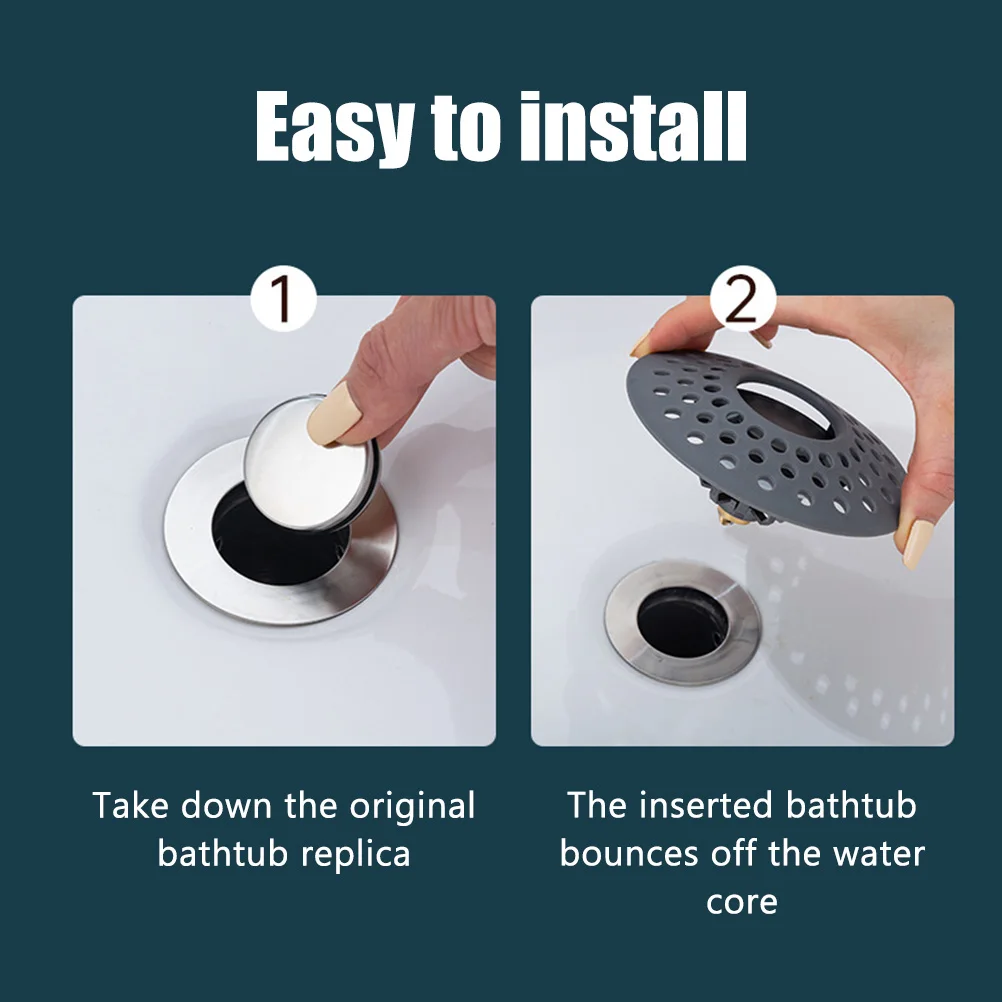 Easy to install

1

Take down the original bathtub replica

2

The inserted bathtub bounces off the water core