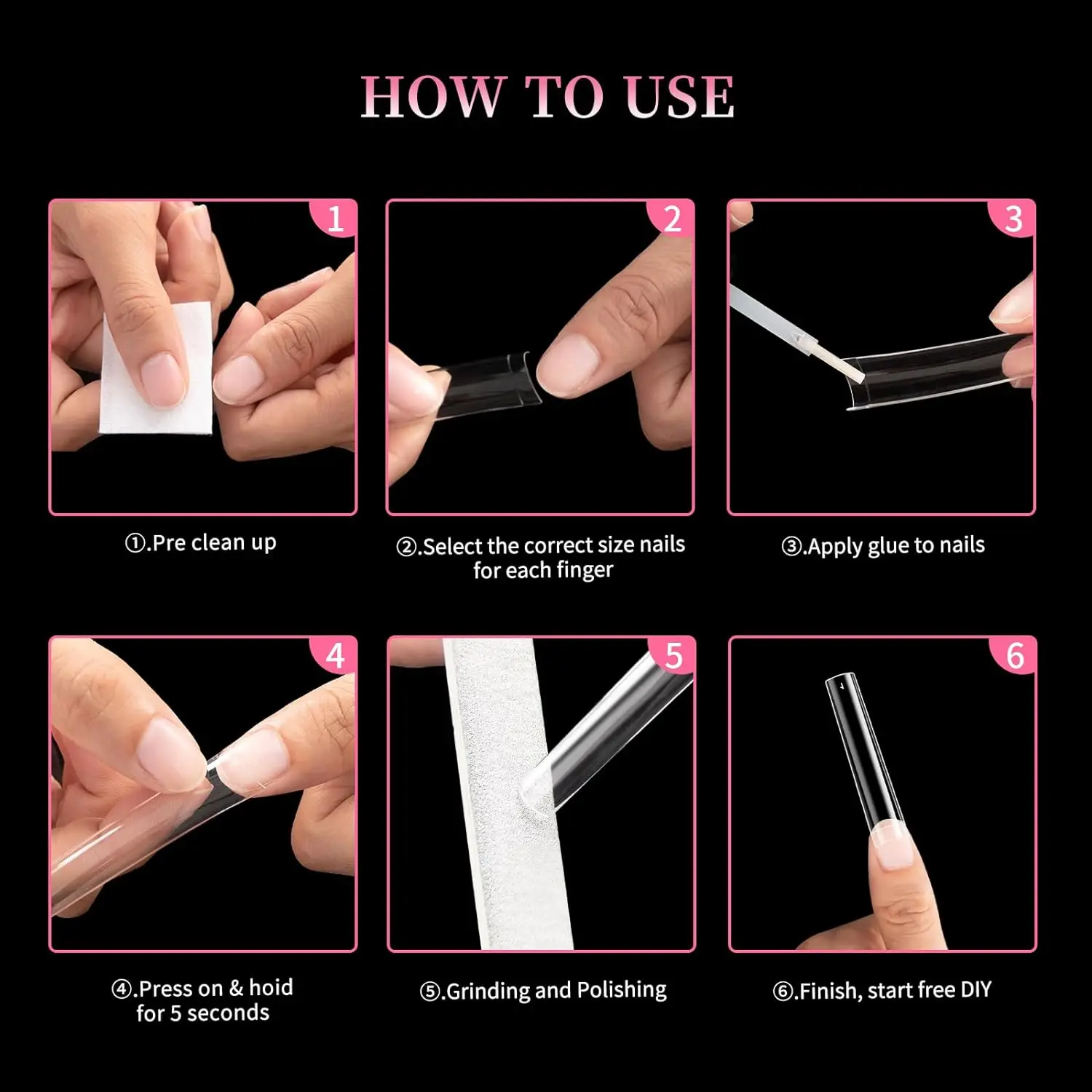 HOW TO USE

1

①.Pre clean up

2

②.Select the correct size nails for each finger

3

③.Apply glue to nails

4

④.Press on & hoid for 5 seconds

5

⑤.Grinding and Polishing

6

⑥.Finish, start free DIY