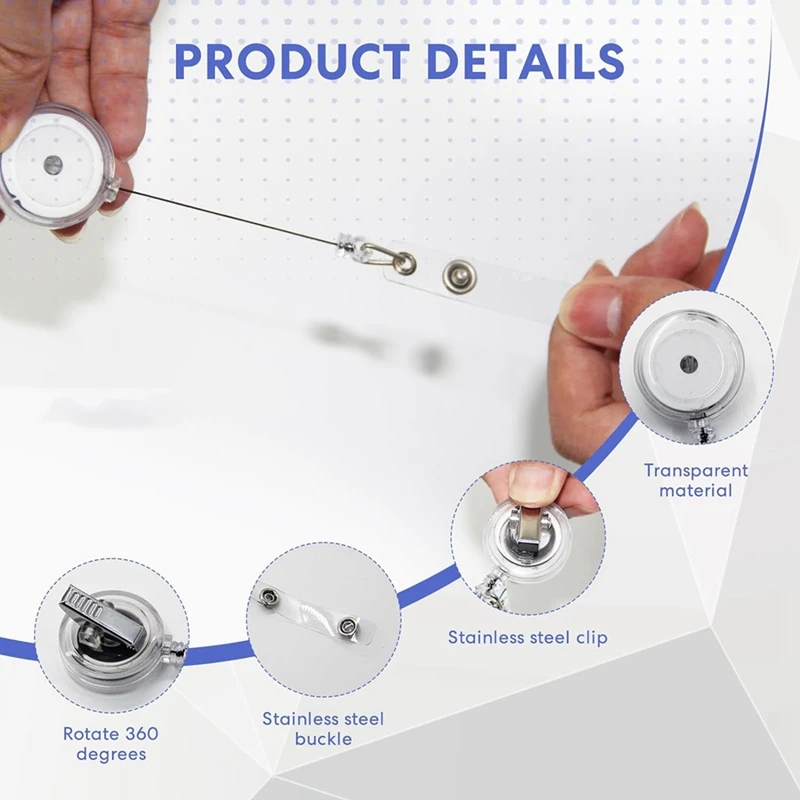 PRODUCT DETAILS

Transparent material

Stainless steel clip

Stainless steel buckle

Rotate 360 degrees