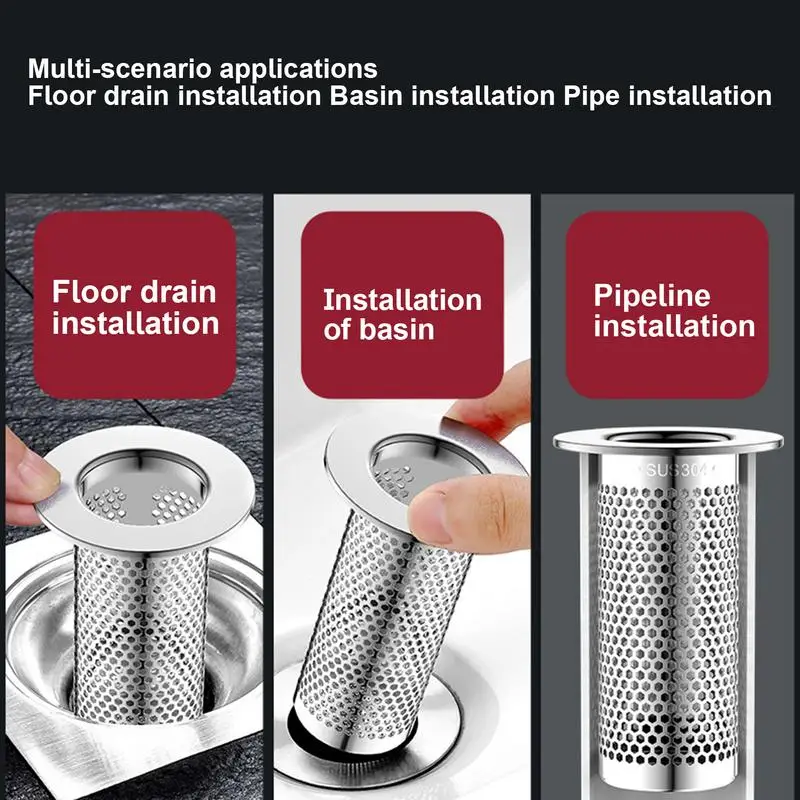 Multi-scenario applications
Floor drain installation Basin installation Pipe installation

Floor drain installation

Installation of basin

Pipeline installation

SUS304