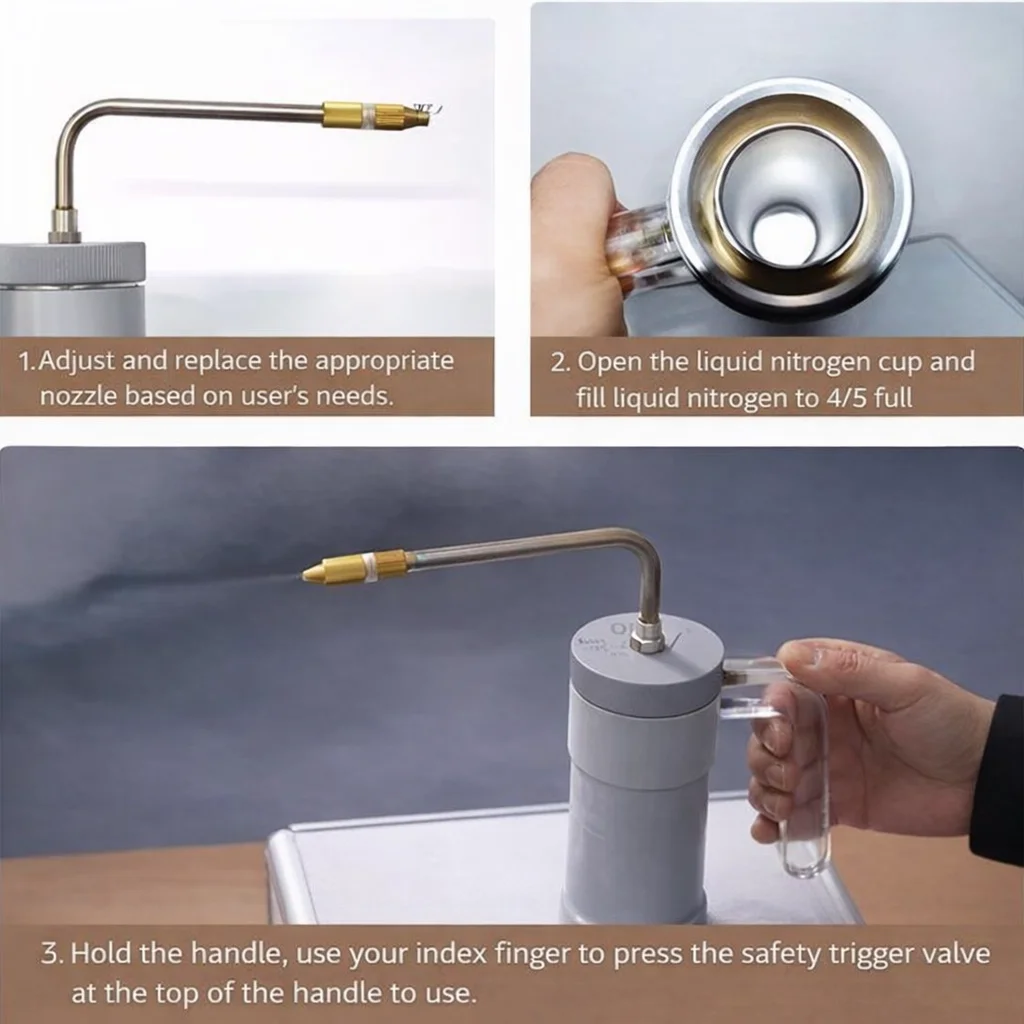 1.Adjust and replace the appropriate nozzle based on user's needs.

2. Open the liquid nitrogen cup and fill liquid nitrogen to 4/5 full

3. Hold the handle, use your index finger to press the safety trigger valve at the top of the handle to use.