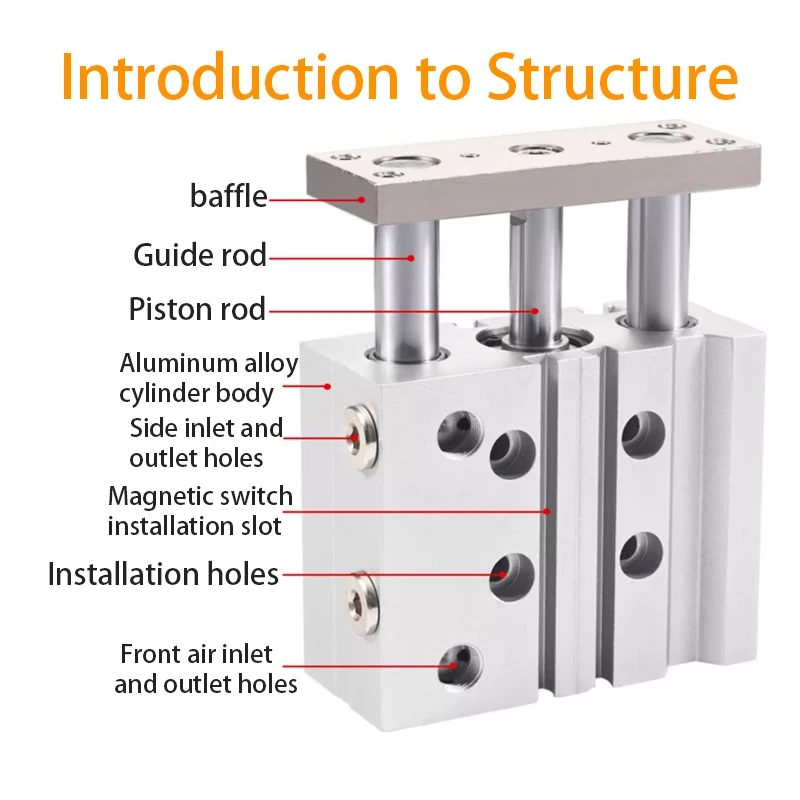 Introduction to Structure

baffle

Guide rod

Piston rod

Aluminum alloy cylinder body

Side inlet and outlet holes

Magnetic switch installation slot

Installation holes

Front air inlet and outlet holes