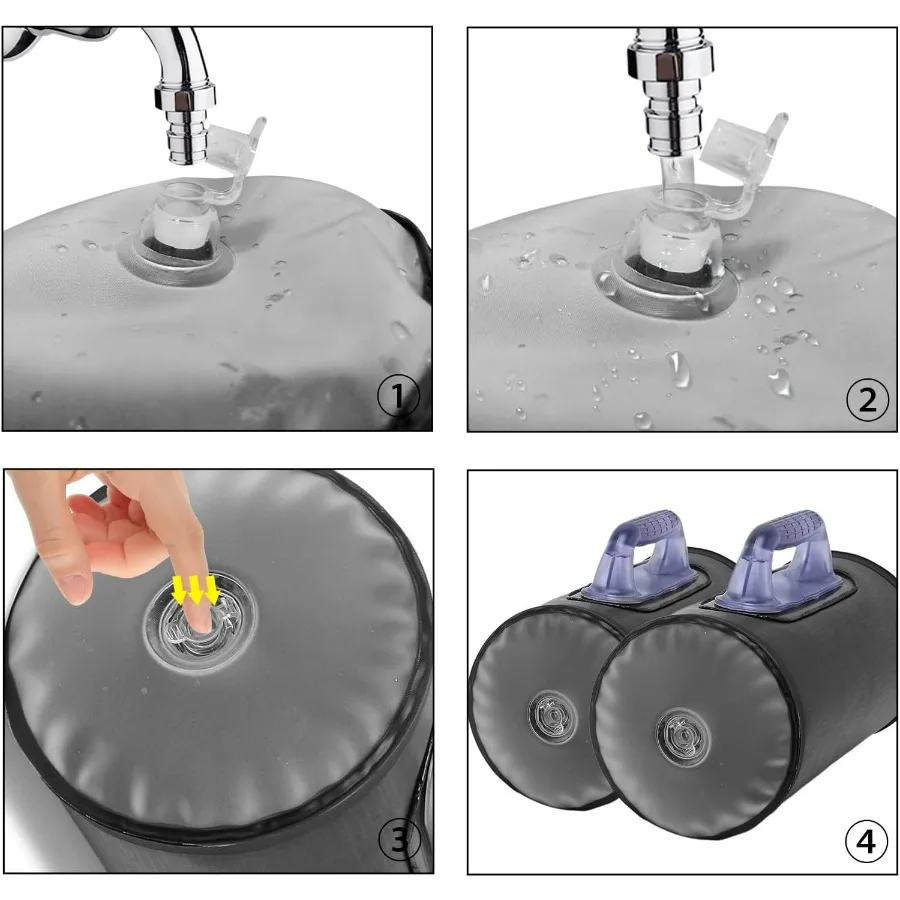 1

2

3

4