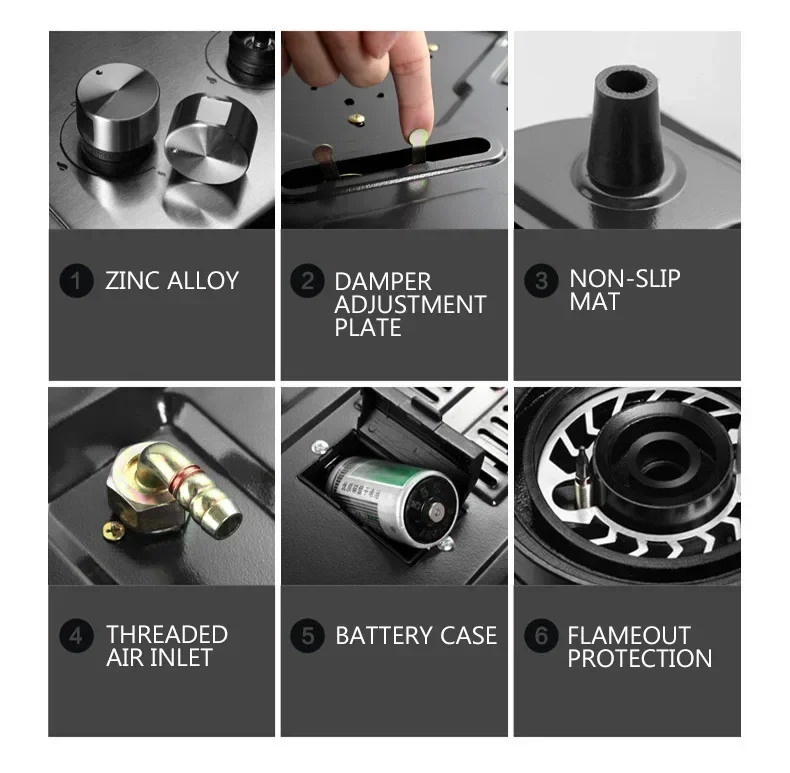 1 ZINC ALLOY

2 DAMPER ADJUSTMENT PLATE

3 NON-SLIP MAT

4 THREADED AIR INLET

5 BATTERY CASE

6 FLAMEOUT PROTECTION