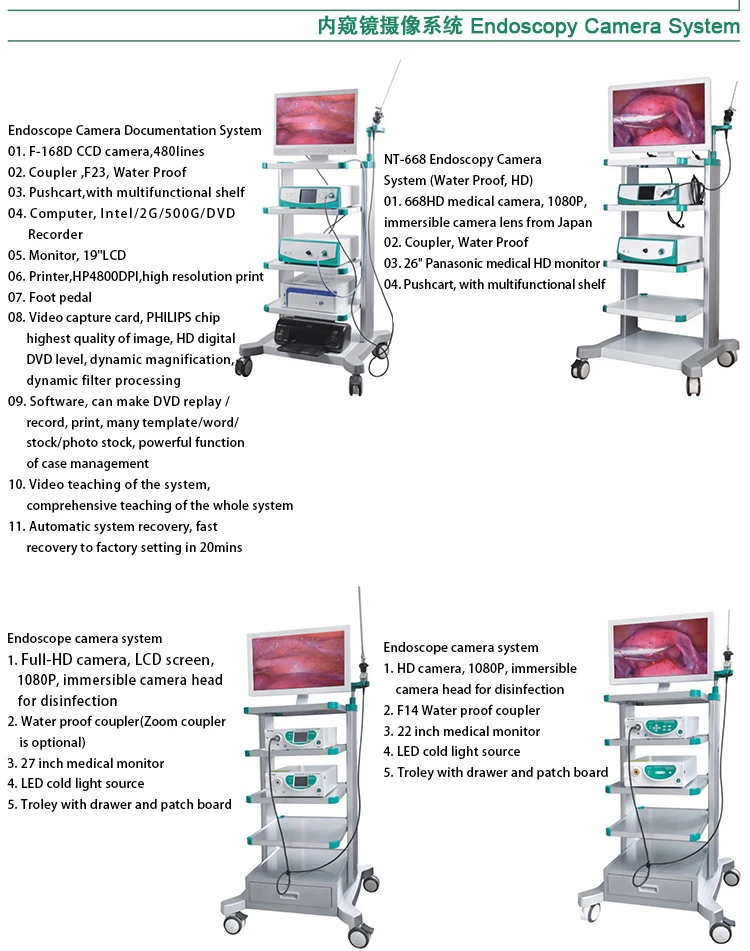 内窥镜摄像系统 Endoscopy Camera System

Endoscope Camera Documentation System
01. F-168D CCD camera,480lines
02. Coupler ,F23, Water Proof
03. Pushcart,with multifunctional shelf
04. Computer, Intel/2G/500G/DVD Recorder
05. Monitor, 19"LCD
06. Printer,HP4800DPI,high resolution print
07. Foot pedal
08. Video capture card, PHILIPS chip highest quality of image, HD digital DVD level, dynamic magnification, dynamic filter processing
09. Software, can make DVD replay / record, print, many template/word/ stock/photo stock, powerful function of case management
10. Video teaching of the system, comprehensive teaching of the whole system
11. Automatic system recovery, fast recovery to factory setting in 20mins

NT-668 Endoscopy Camera System (Water Proof, HD)
01. 668HD medical camera, 1080P, immersible camera lens from Japan
02. Coupler, Water Proof
03. 26" Panasonic medical HD monitor
04. Pushcart, with multifunctional shelf

Endoscope camera system
1. Full-HD camera, LCD screen, 1080P, immersible camera head for disinfection
2. Water proof coupler(Zoom coupler is optional)
3. 27 inch medical monitor
4. LED cold light source
5. Troley with drawer and patch board

Endoscope camera system
1. HD camera, 1080P, immersible camera head for disinfection
2. F14 Water proof coupler
3. 22 inch medical monitor
4. LED cold light source
5. Troley with drawer and patch board