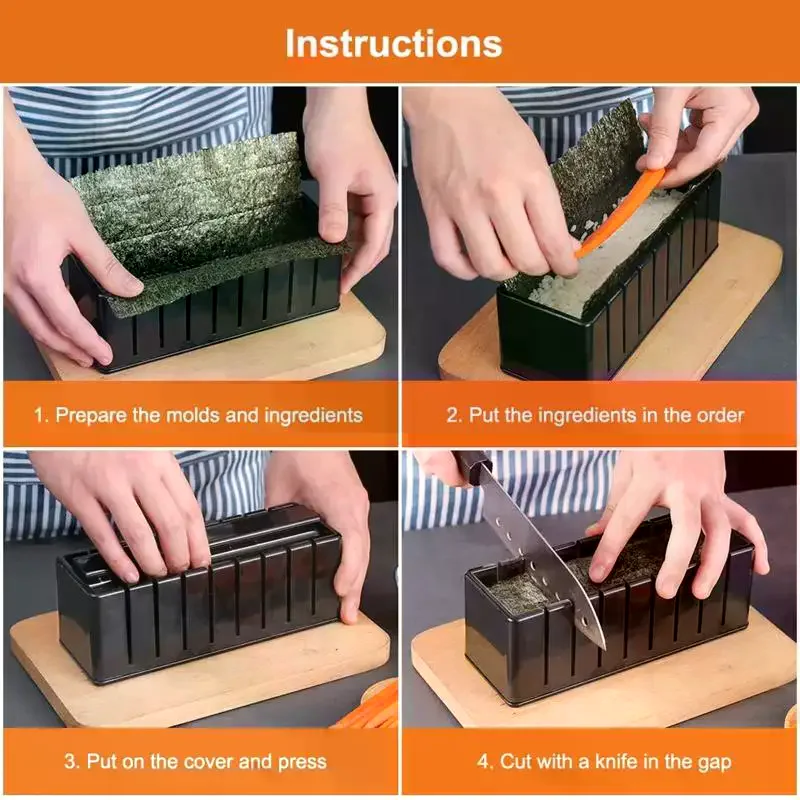 Instructions

1. Prepare the molds and ingredients

2. Put the ingredients in the order

3. Put on the cover and press

4. Cut with a knife in the gap