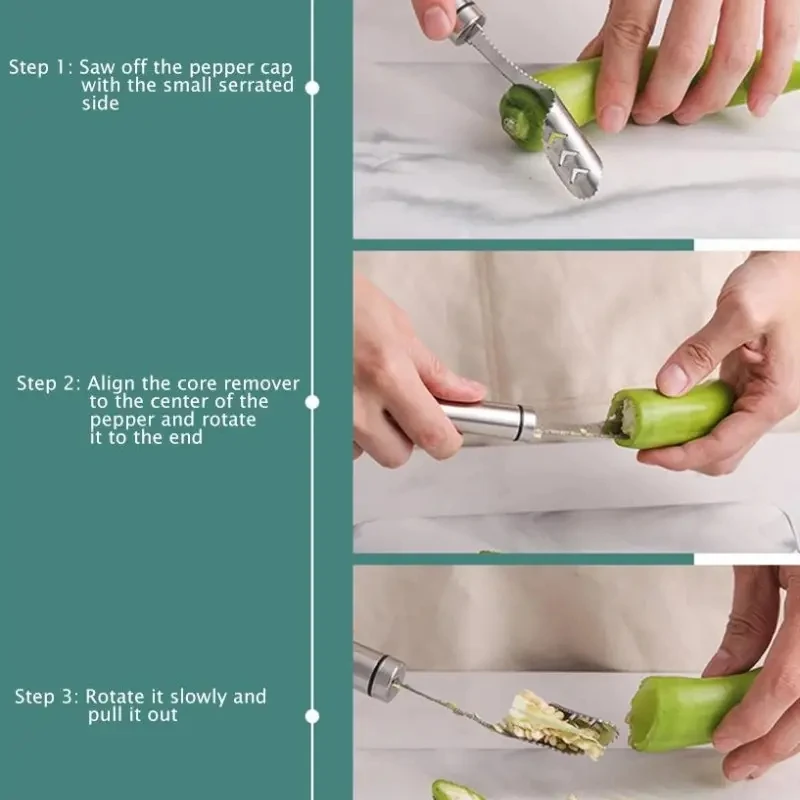 Step 1: Saw off the pepper cap with the small serrated side

Step 2: Align the core remover to the center of the pepper and rotate it to the end

Step 3: Rotate it slowly and pull it out