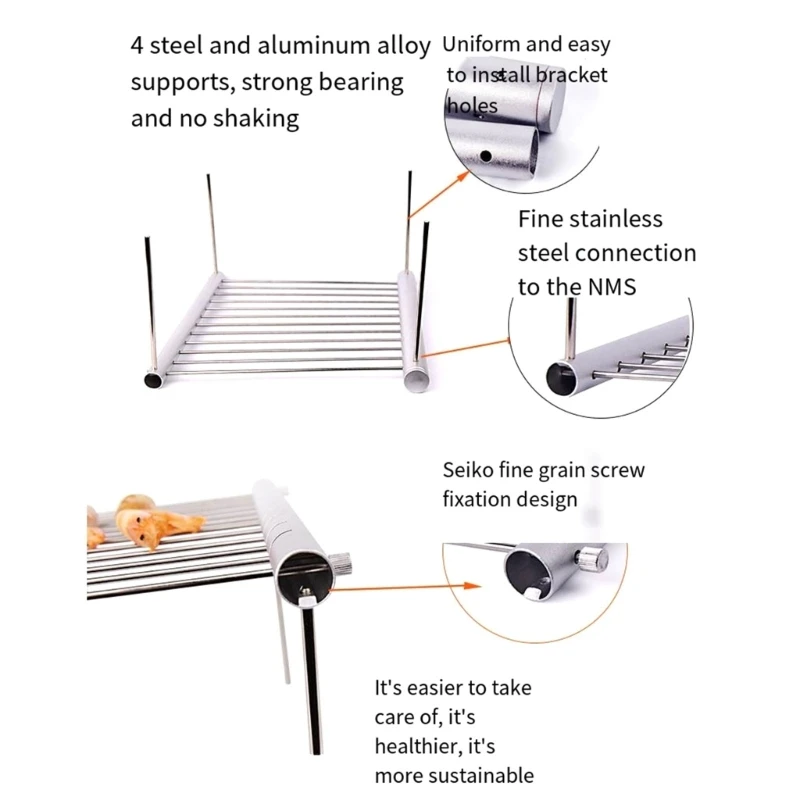 4 steel and aluminum alloy supports, strong bearing and no shaking

Uniform and easy to install bracket holes

Fine stainless steel connection to the NMS

Seiko fine grain screw fixation design

It's easier to take care of, it's healthier, it's more sustainable