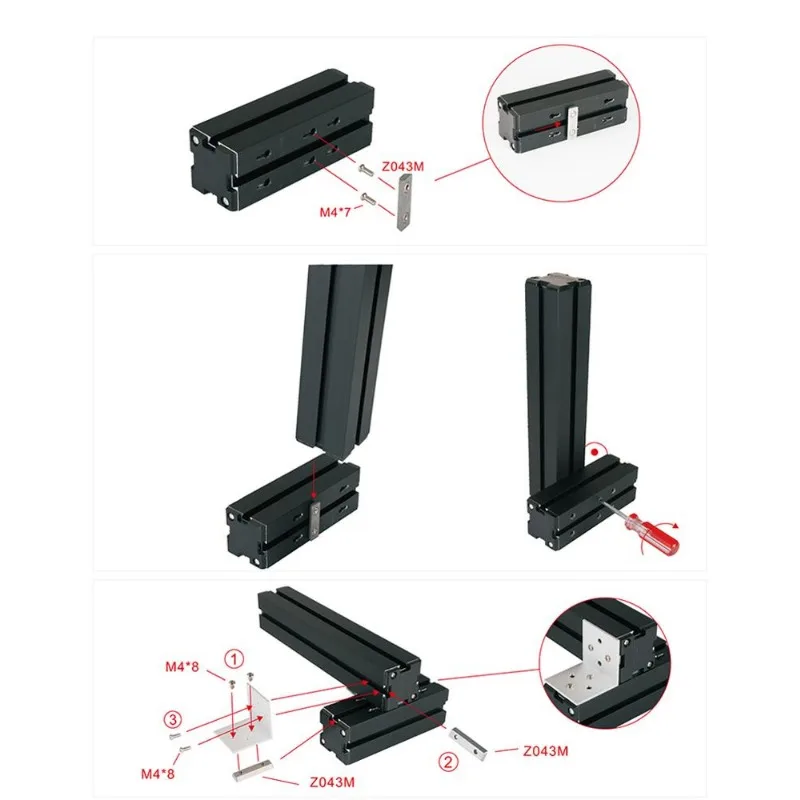 Z043M
M4*7

M4*8
①
③
M4*8
Z043M
②
Z043M