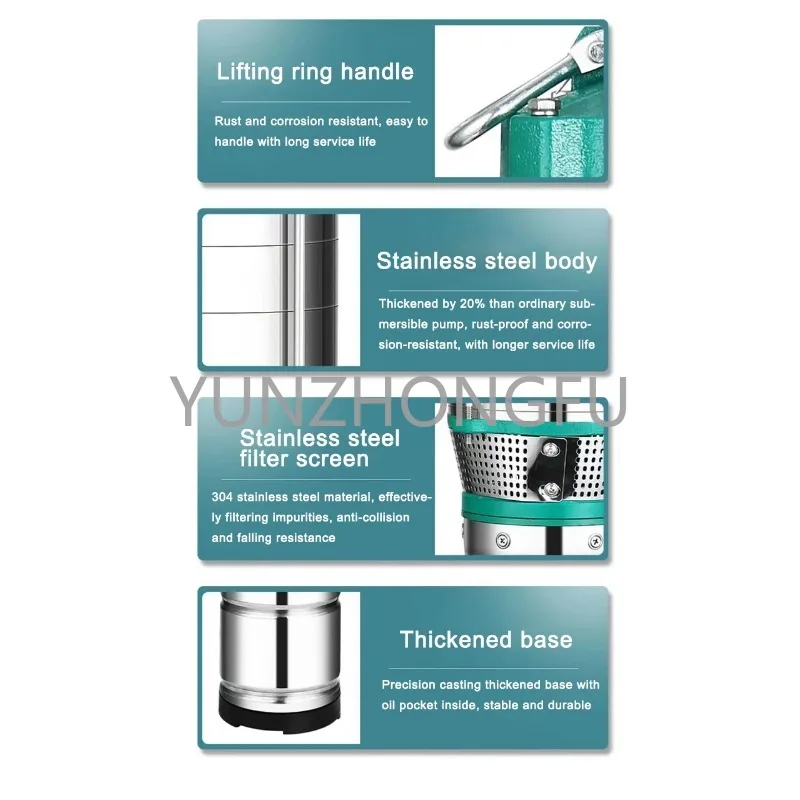 Lifting ring handle

Rust and corrosion resistant, easy to handle with long service life

Stainless steel body

Thickened by 20% than ordinary submersible pump, rust-proof and corrosion-resistant, with longer service life

YUNZHONGFU

Stainless steel filter screen

304 stainless steel material, effectively filtering impurities, anti-collision and falling resistance

Thickened base

Precision casting thickened base with oil pocket inside, stable and durable