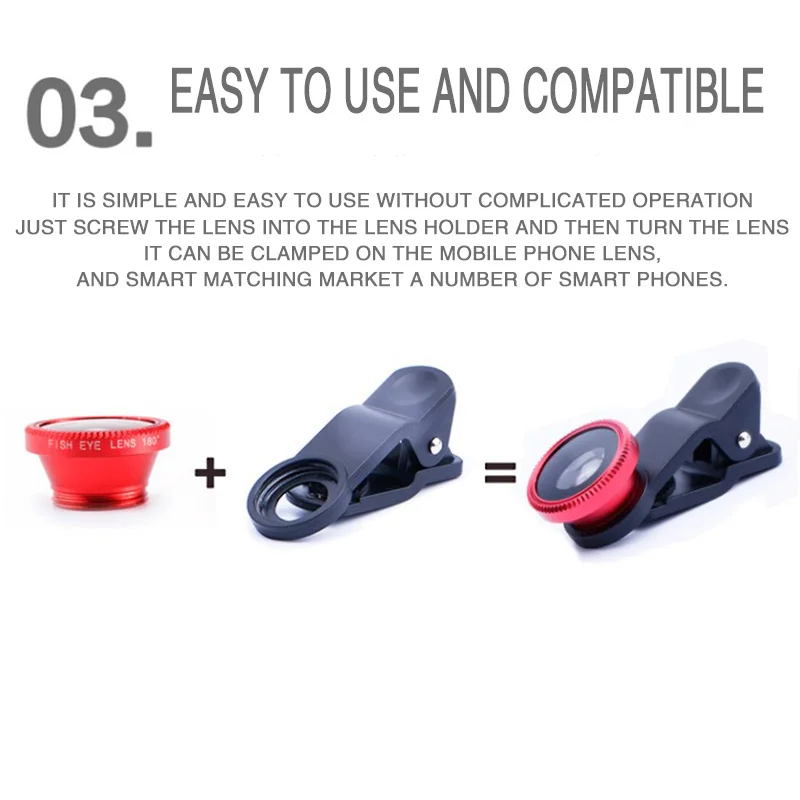 03. EASY TO USE AND COMPATIBLE

IT IS SIMPLE AND EASY TO USE WITHOUT COMPLICATED OPERATION
JUST SCREW THE LENS INTO THE LENS HOLDER AND THEN TURN THE LENS
IT CAN BE CLAMPED ON THE MOBILE PHONE LENS,
AND SMART MATCHING MARKET A NUMBER OF SMART PHONES.

FISH EYE LENS 180°

+

=