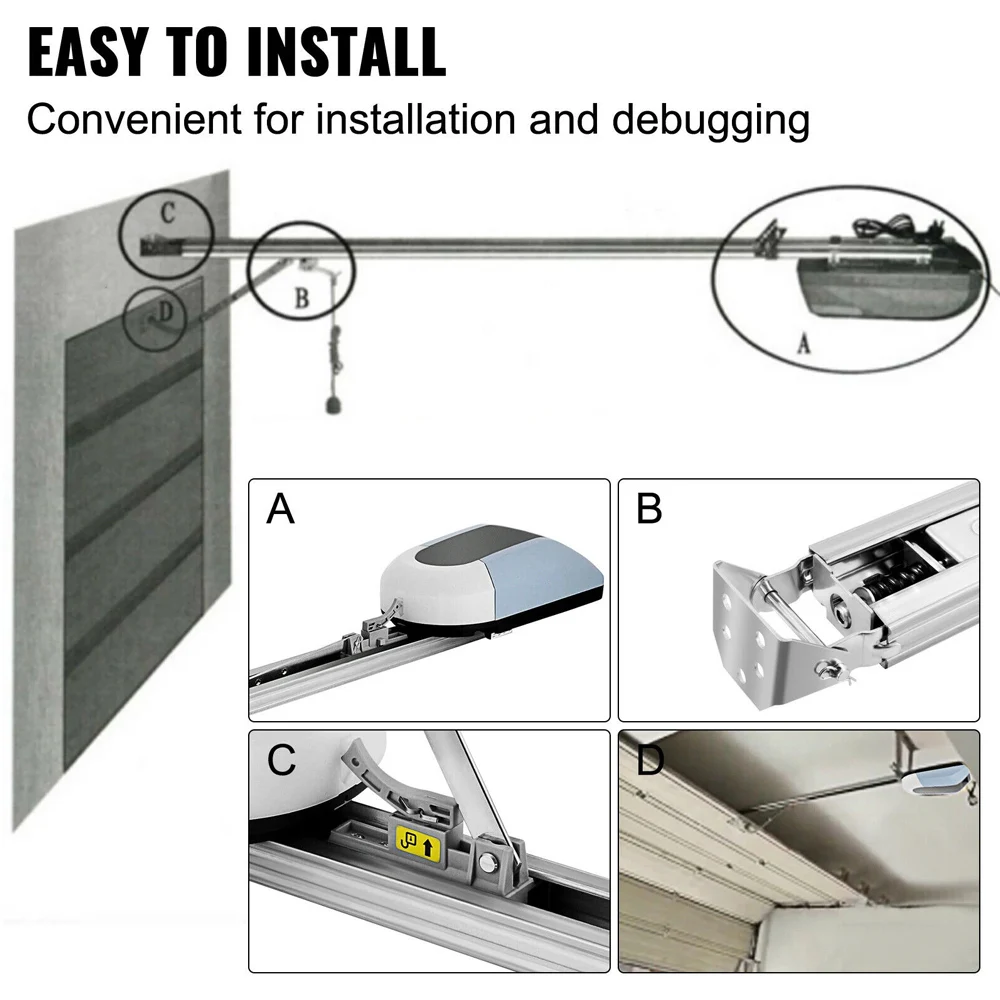 EASY TO INSTALL

Convenient for installation and debugging

C

D

B

A

A

B

C

D