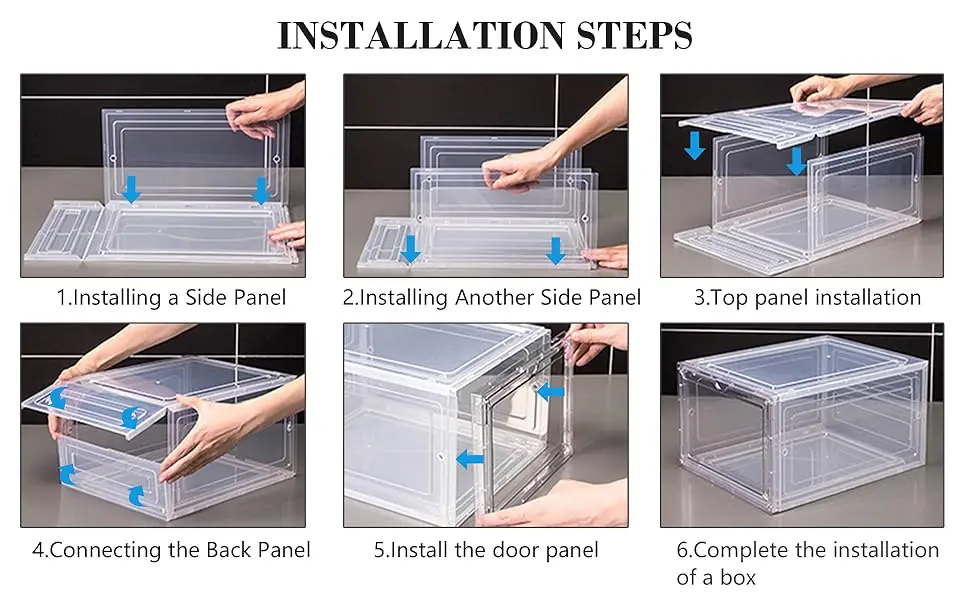 INSTALLATION STEPS

1.Installing a Side Panel

2.Installing Another Side Panel

3.Top panel installation

4.Connecting the Back Panel

5.Install the door panel

6.Complete the installation of a box