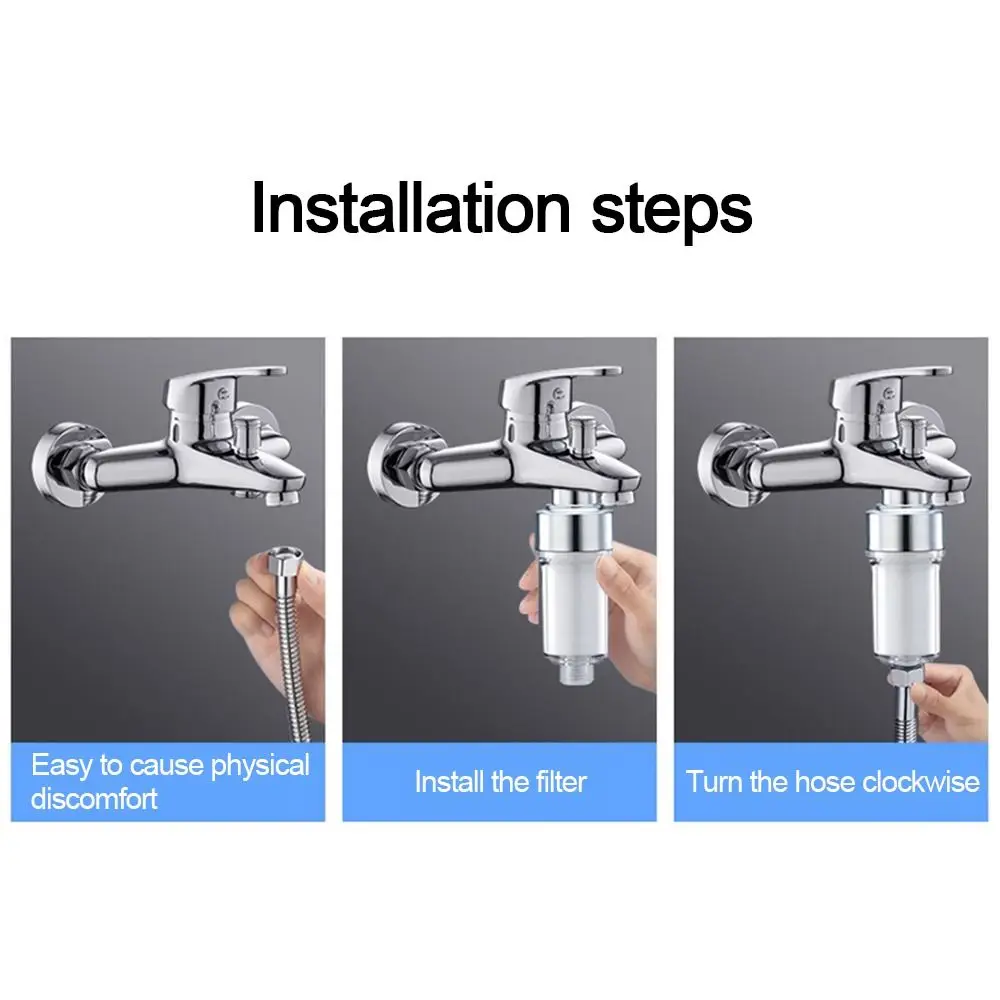 Installation steps

Easy to cause physical discomfort

Install the filter

Turn the hose clockwise