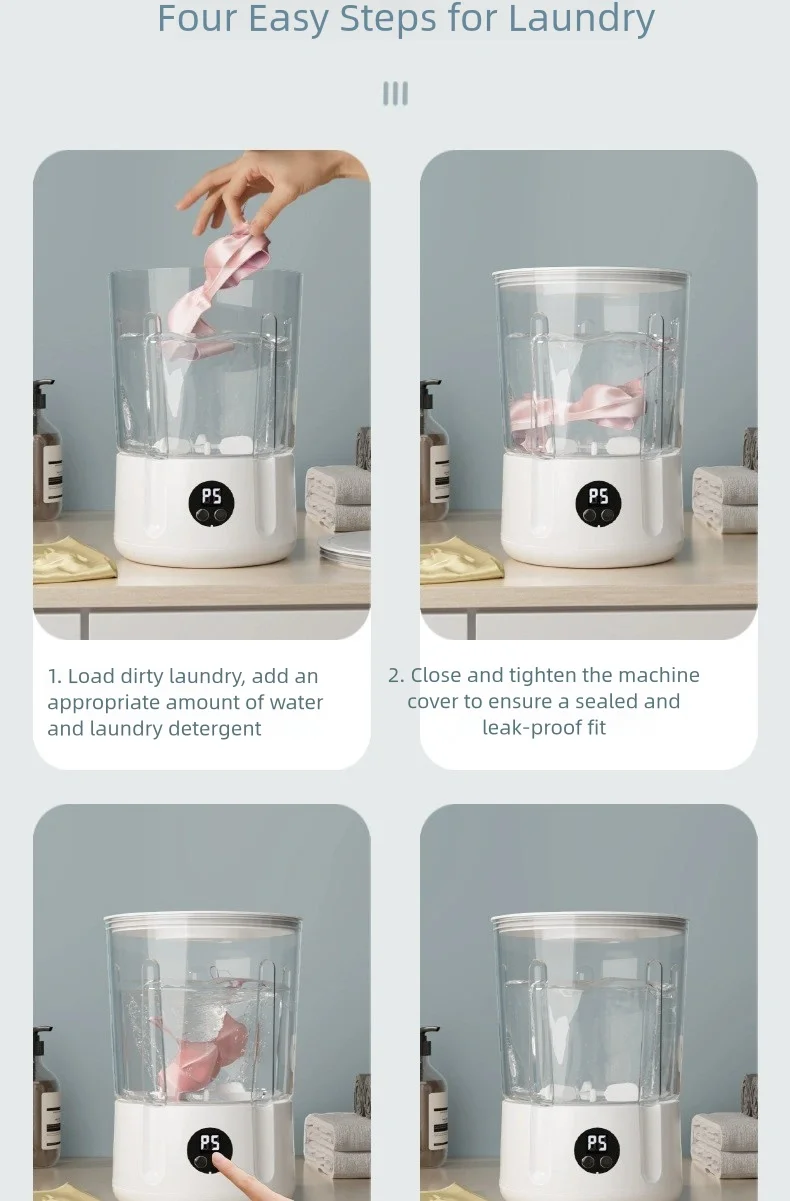 Four Easy Steps for Laundry

P5

P5

1. Load dirty laundry, add an appropriate amount of water and laundry detergent

2. Close and tighten the machine cover to ensure a sealed and leak-proof fit

P5

P5