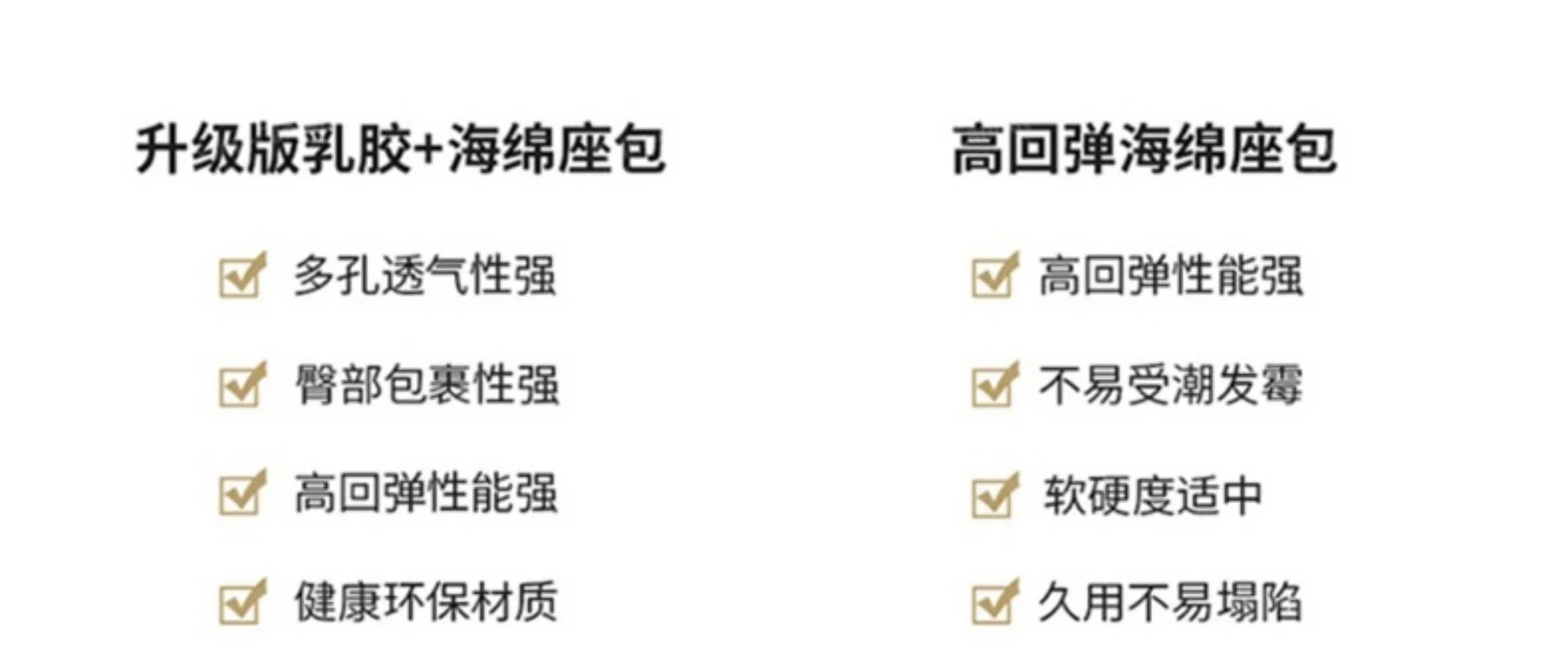 升级版乳胶+海绵座包

☑ 多孔透气性强

☑ 臀部包裹性强

☑ 高回弹性能强

☑ 健康环保材质

高回弹海绵座包

☑ 高回弹性能强

☑ 不易受潮发霉

☑ 软硬度适中

☑ 久用不易塌陷