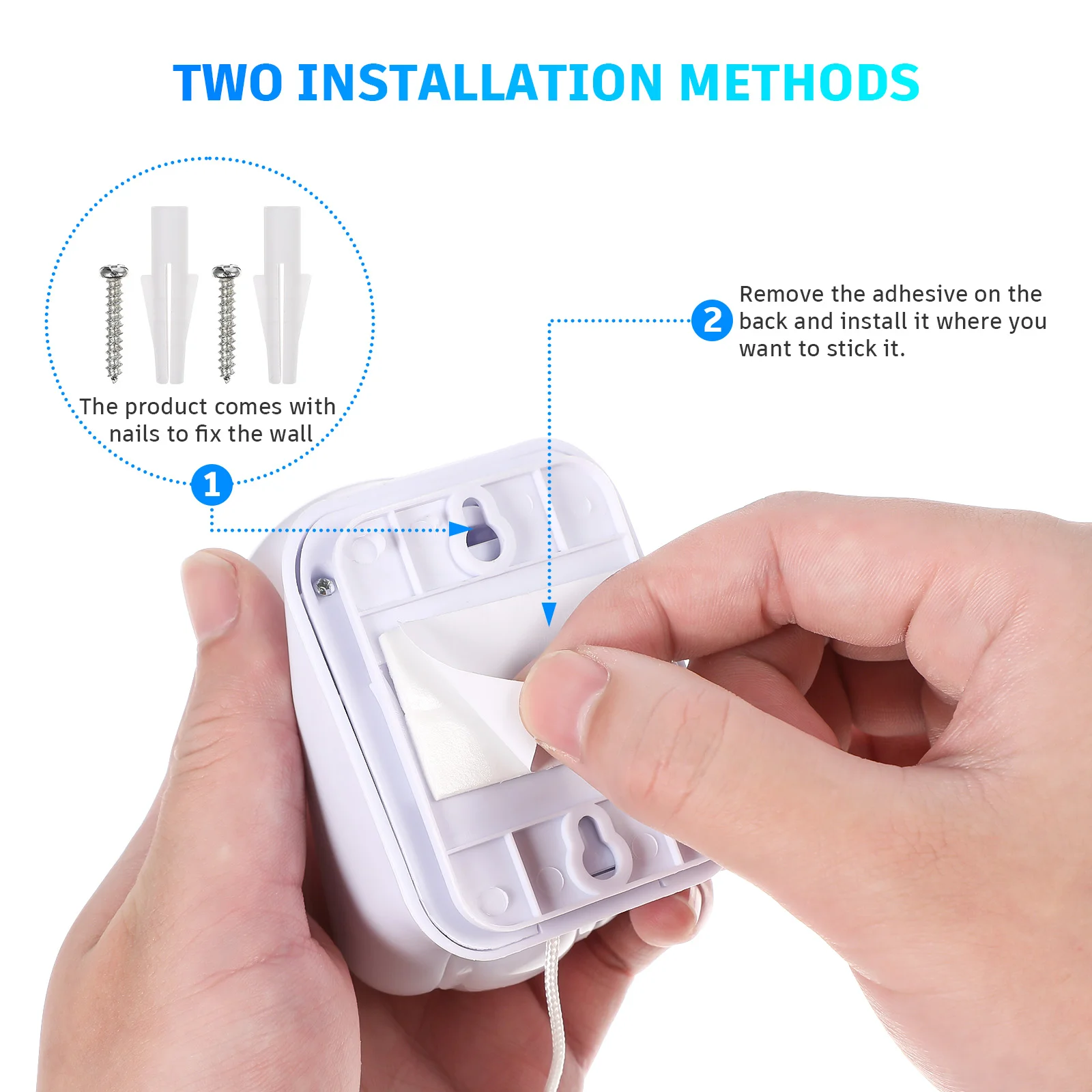 TWO INSTALLATION METHODS

The product comes with nails to fix the wall

1

2

Remove the adhesive on the back and install it where you want to stick it.