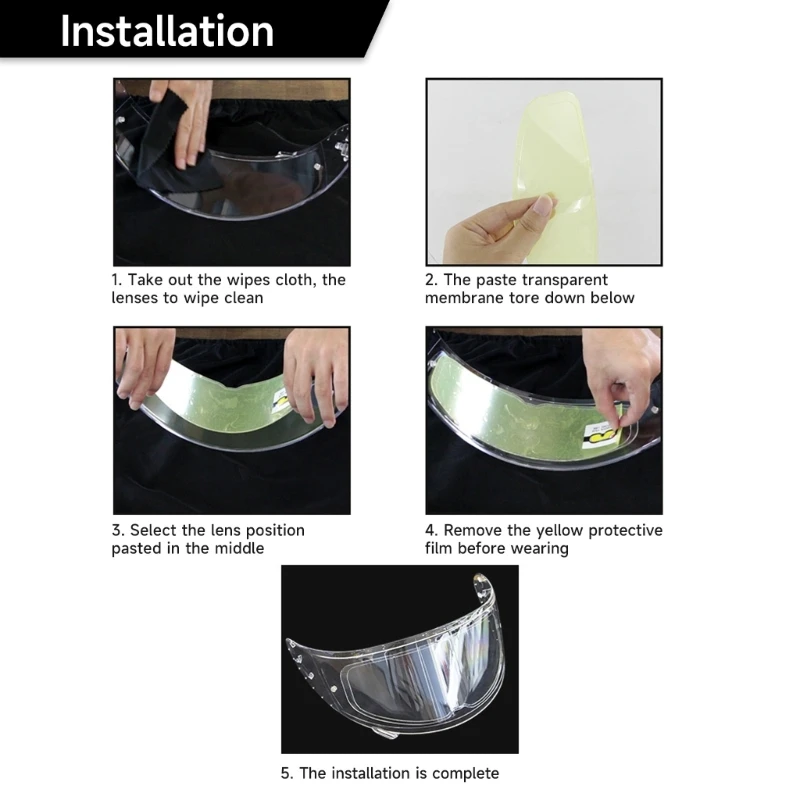 Installation

1. Take out the wipes cloth, the lenses to wipe clean

2. The paste transparent membrane tore down below

3. Select the lens position pasted in the middle

4. Remove the yellow protective film before wearing

5. The installation is complete